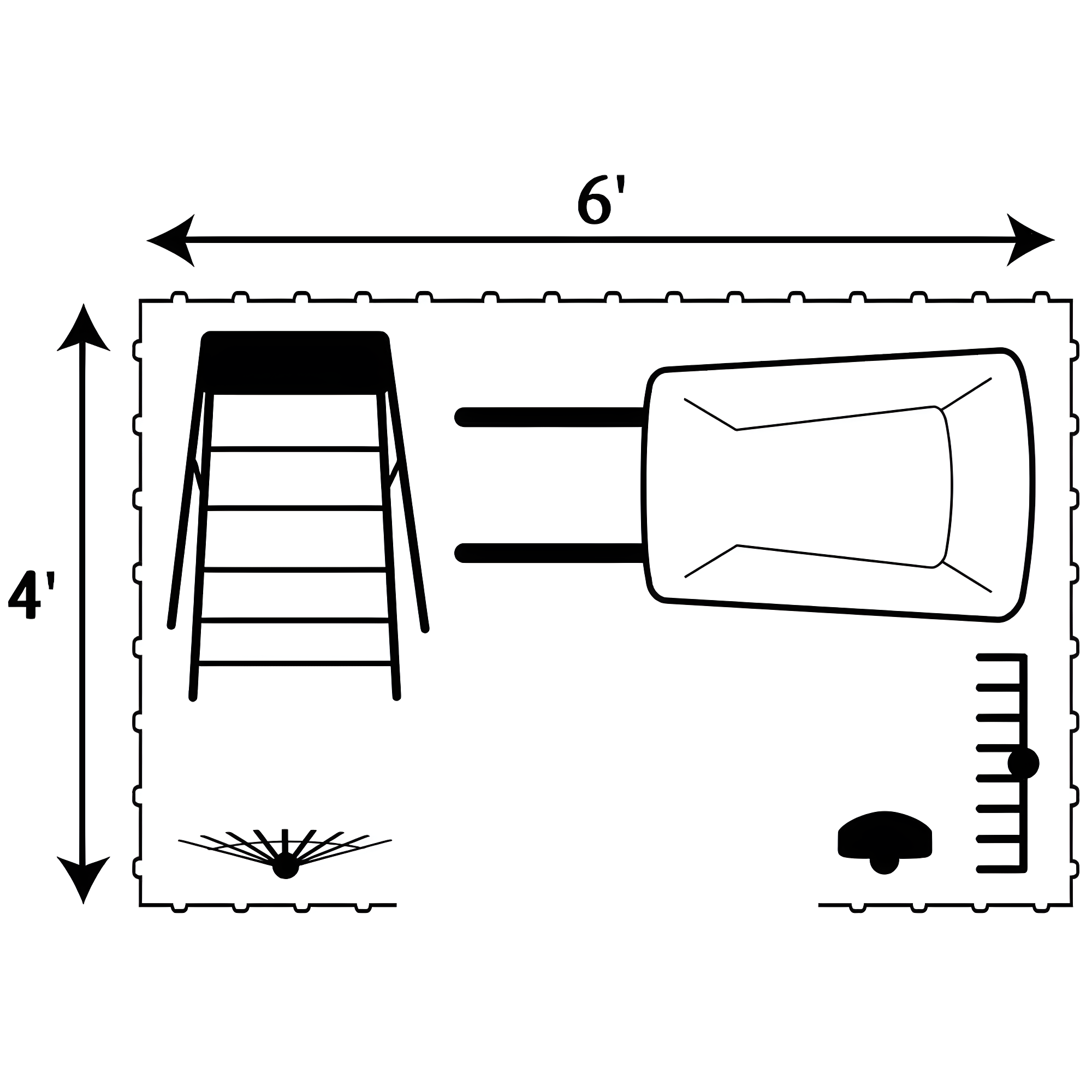 6'

4'