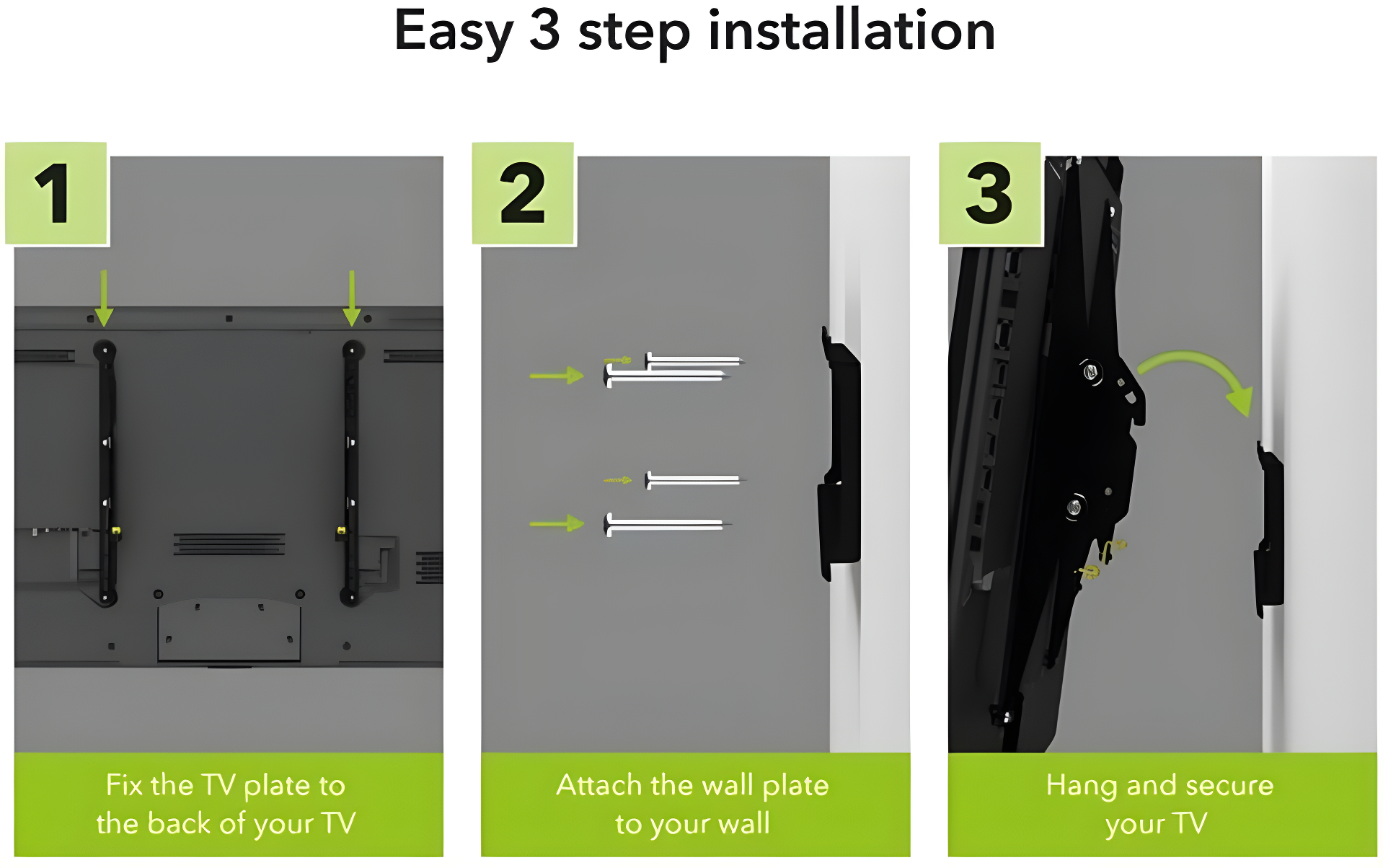 Easy 3 step installation

1

Fix the TV plate to the back of your TV

2

Attach the wall plate to your wall

3

Hang and secure your TV