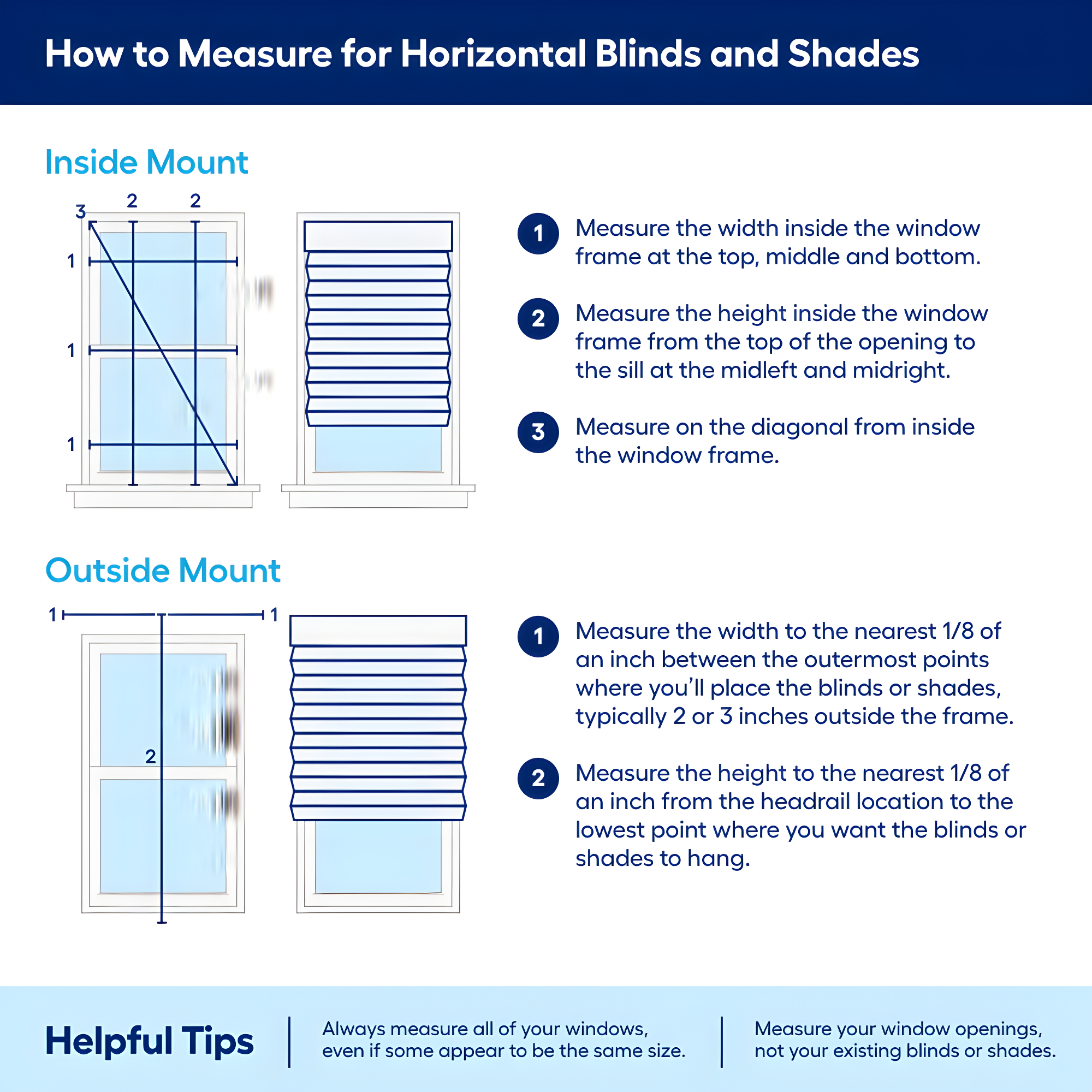 How to Measure for Horizontal Blinds and Shades

Inside Mount

3 2 2

1

1

1

1 Measure the width inside the window frame at the top, middle and bottom.

2 Measure the height inside the window frame from the top of the opening to the sill at the midleft and midright.

3 Measure on the diagonal from inside the window frame.

Outside Mount

1 1

2

1 Measure the width to the nearest 1/8 of an inch between the outermost points where you'll place the blinds or shades, typically 2 or 3 inches outside the frame.

2 Measure the height to the nearest 1/8 of an inch from the headrail location to the lowest point where you want the blinds or shades to hang.

Helpful Tips

Always measure all of your windows, even if some appear to be the same size.

Measure your window openings, not your existing blinds or shades.