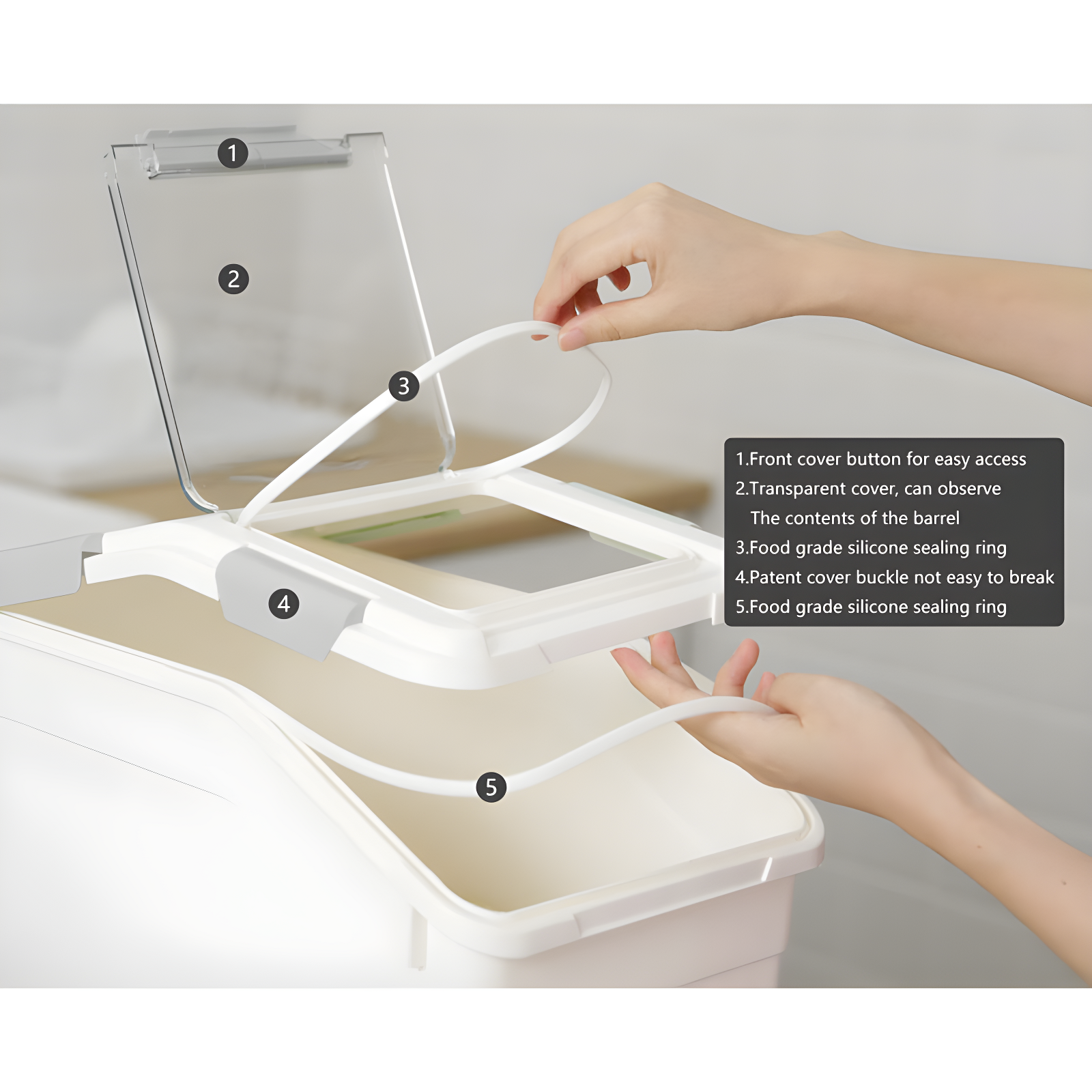 1

2

3

4

5

1.Front cover button for easy access
2.Transparent cover, can observe
The contents of the barrel
3.Food grade silicone sealing ring
4.Patent cover buckle not easy to break
5.Food grade silicone sealing ring