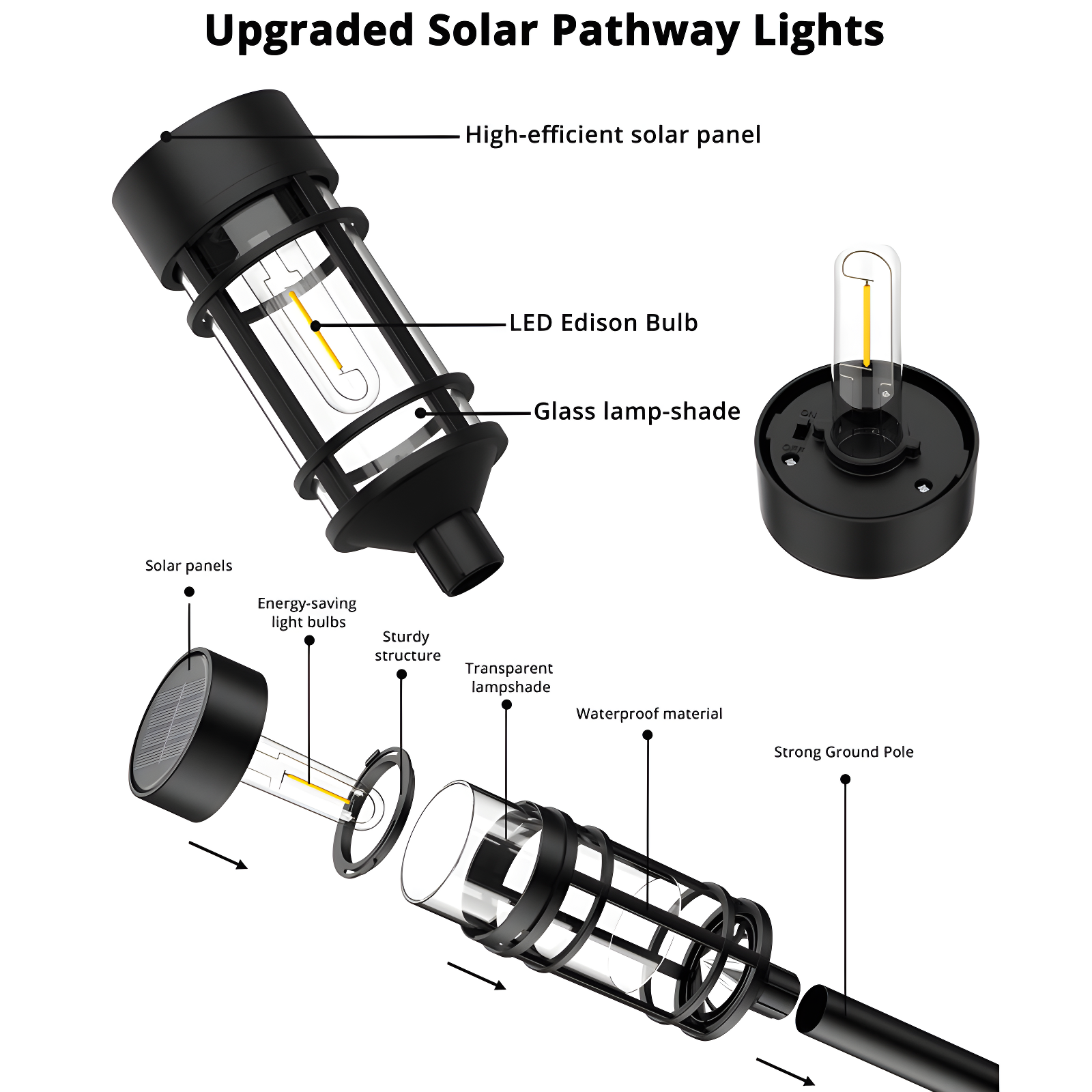 Upgraded Solar Pathway Lights

High-efficient solar panel

LED Edison Bulb

Glass lamp-shade

ON

OFF

Solar panels

Energy-saving light bulbs

Sturdy structure

Transparent lampshade

Waterproof material

Strong Ground Pole