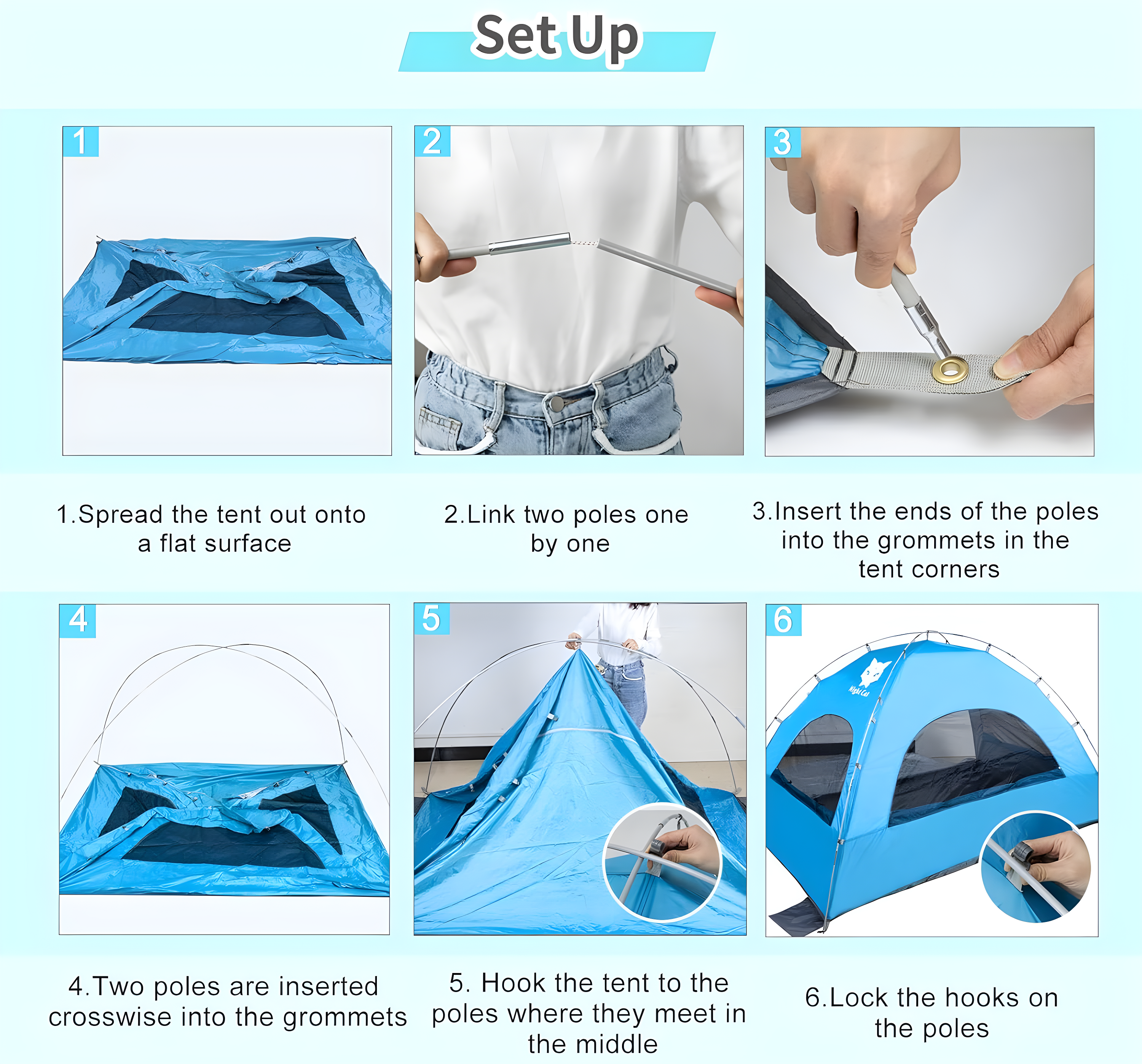 Set Up

1

2

3

1.Spread the tent out onto a flat surface

2.Link two poles one by one

3.Insert the ends of the poles into the grommets in the tent corners

4

5

6

Night Cat

4.Two poles are inserted crosswise into the grommets

5. Hook the tent to the poles where they meet in the middle

6.Lock the hooks on the poles