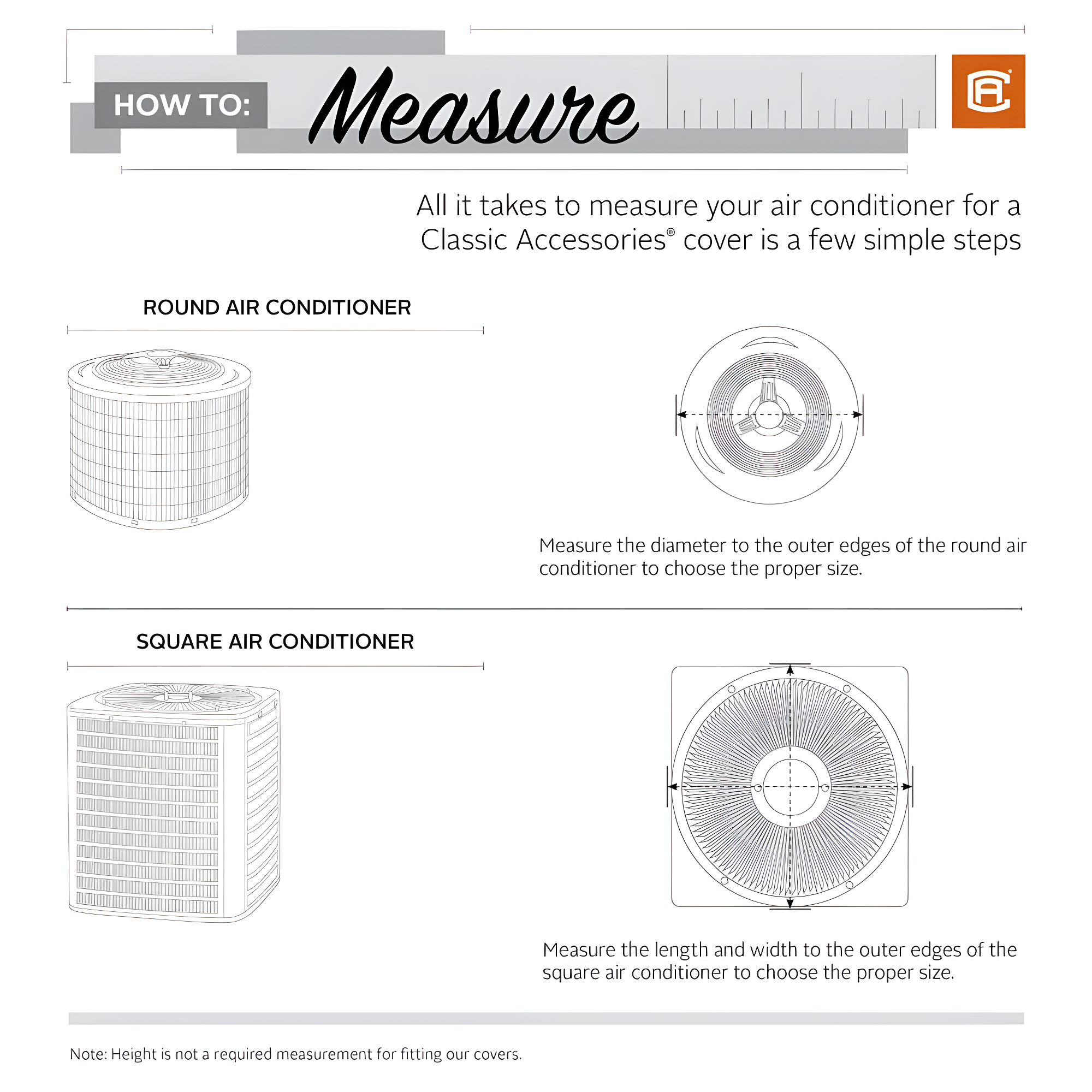 HOW TO: Measure

All it takes to measure your air conditioner for a Classic Accessories® cover is a few simple steps

ROUND AIR CONDITIONER

Measure the diameter to the outer edges of the round air conditioner to choose the proper size.

SQUARE AIR CONDITIONER

Measure the length and width to the outer edges of the square air conditioner to choose the proper size.

Note: Height is not a required measurement for fitting our covers.