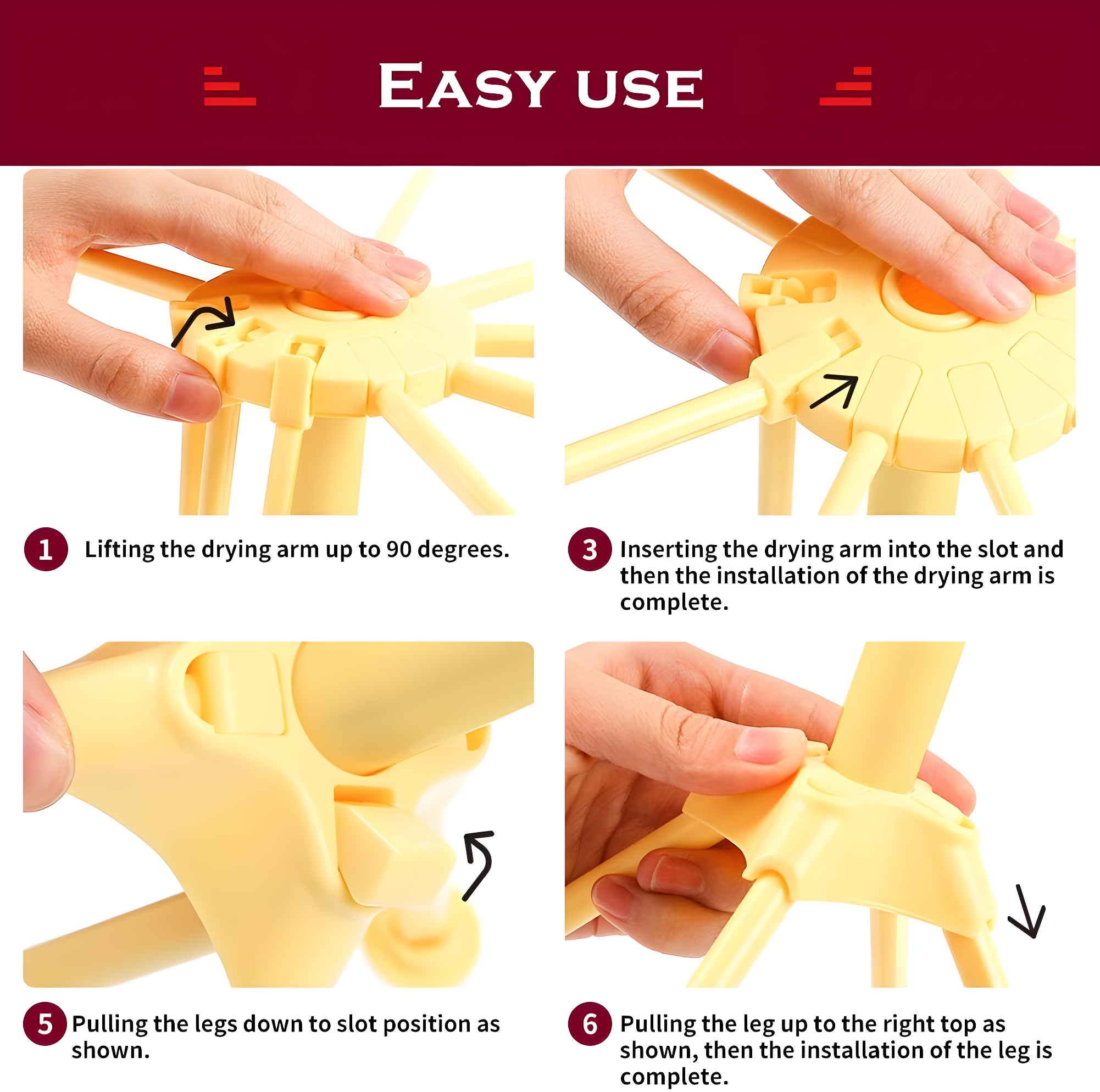 EASY USE

1 Lifting the drying arm up to 90 degrees.

3 Inserting the drying arm into the slot and then the installation of the drying arm is complete.

5 Pulling the legs down to slot position as shown.

6 Pulling the leg up to the right top as shown, then the installation of the leg is complete.