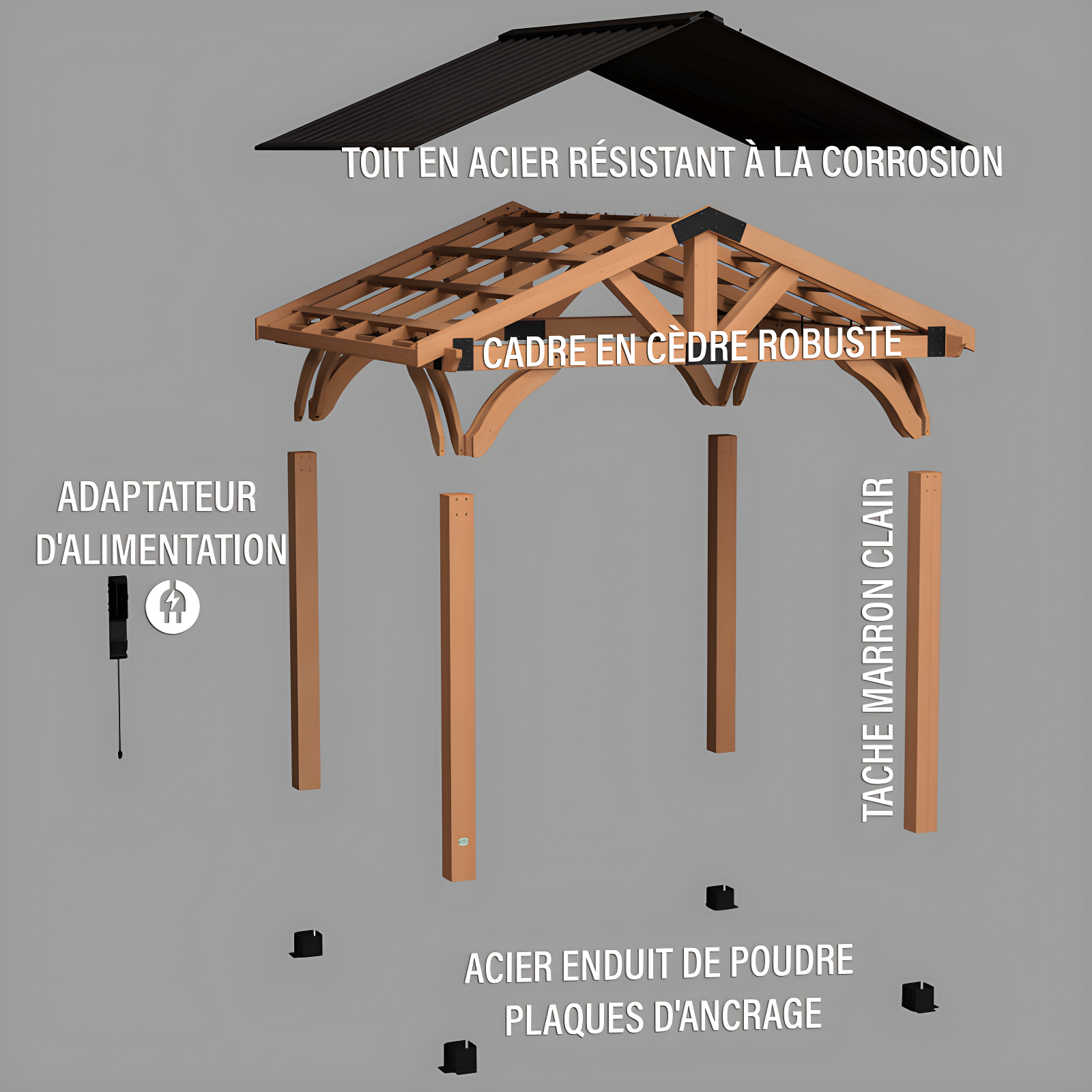 TOIT EN ACIER RÉSISTANT À LA CORROSION

CADRE EN CÈDRE ROBUSTE

ADAPTATEUR D'ALIMENTATION

TACHE MARRON CLAIR

ACIER ENDUIT DE POUDRE PLAQUES D'ANCRAGE