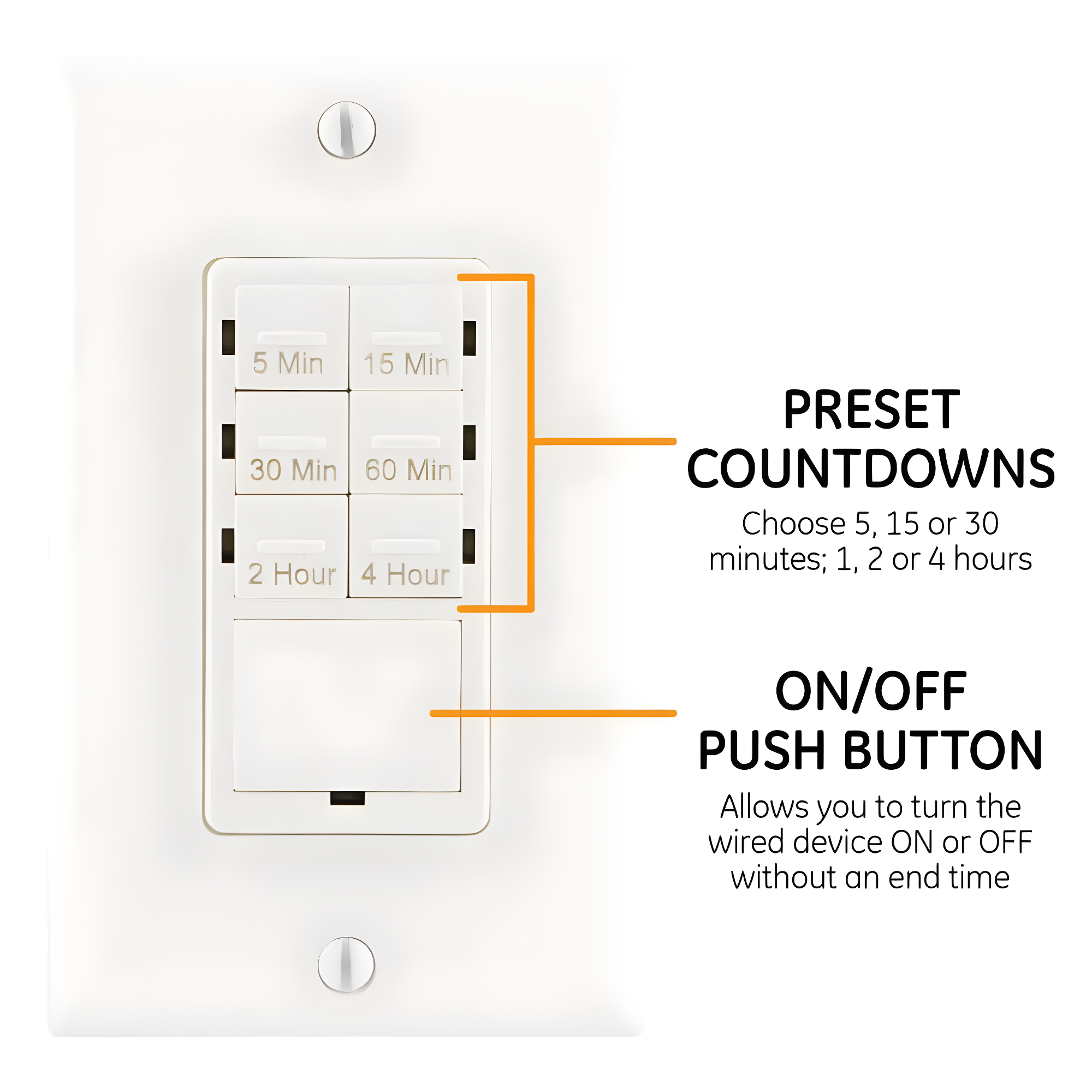 5 Min
15 Min
30 Min
60 Min
2 Hour
4 Hour

PRESET COUNTDOWNS
Choose 5, 15 or 30 minutes; 1, 2 or 4 hours

ON/OFF PUSH BUTTON
Allows you to turn the wired device ON or OFF without an end time