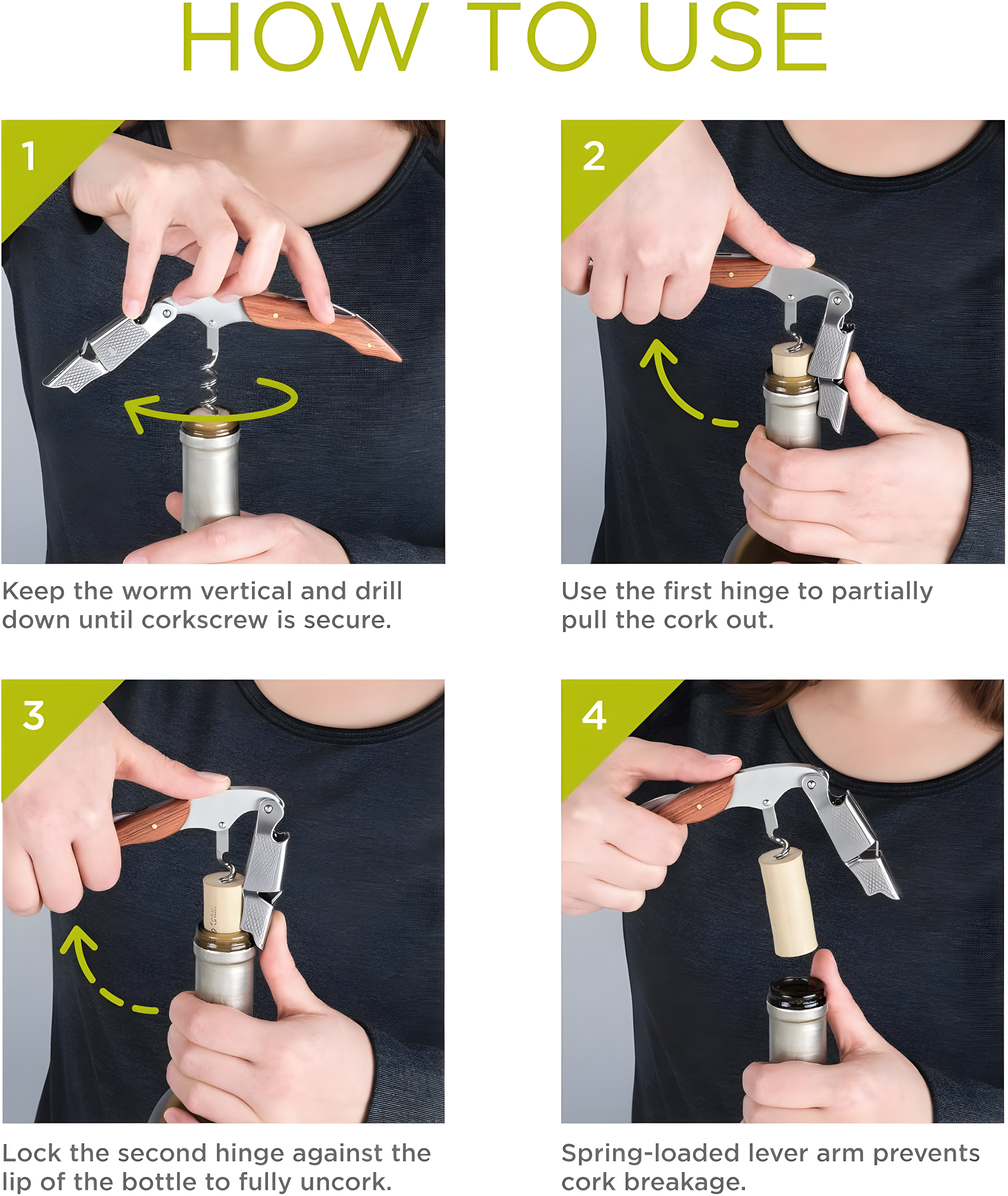 HOW TO USE

1

Keep the worm vertical and drill down until corkscrew is secure.

2

Use the first hinge to partially pull the cork out.

3

Lock the second hinge against the lip of the bottle to fully uncork.

4

Spring-loaded lever arm prevents cork breakage.