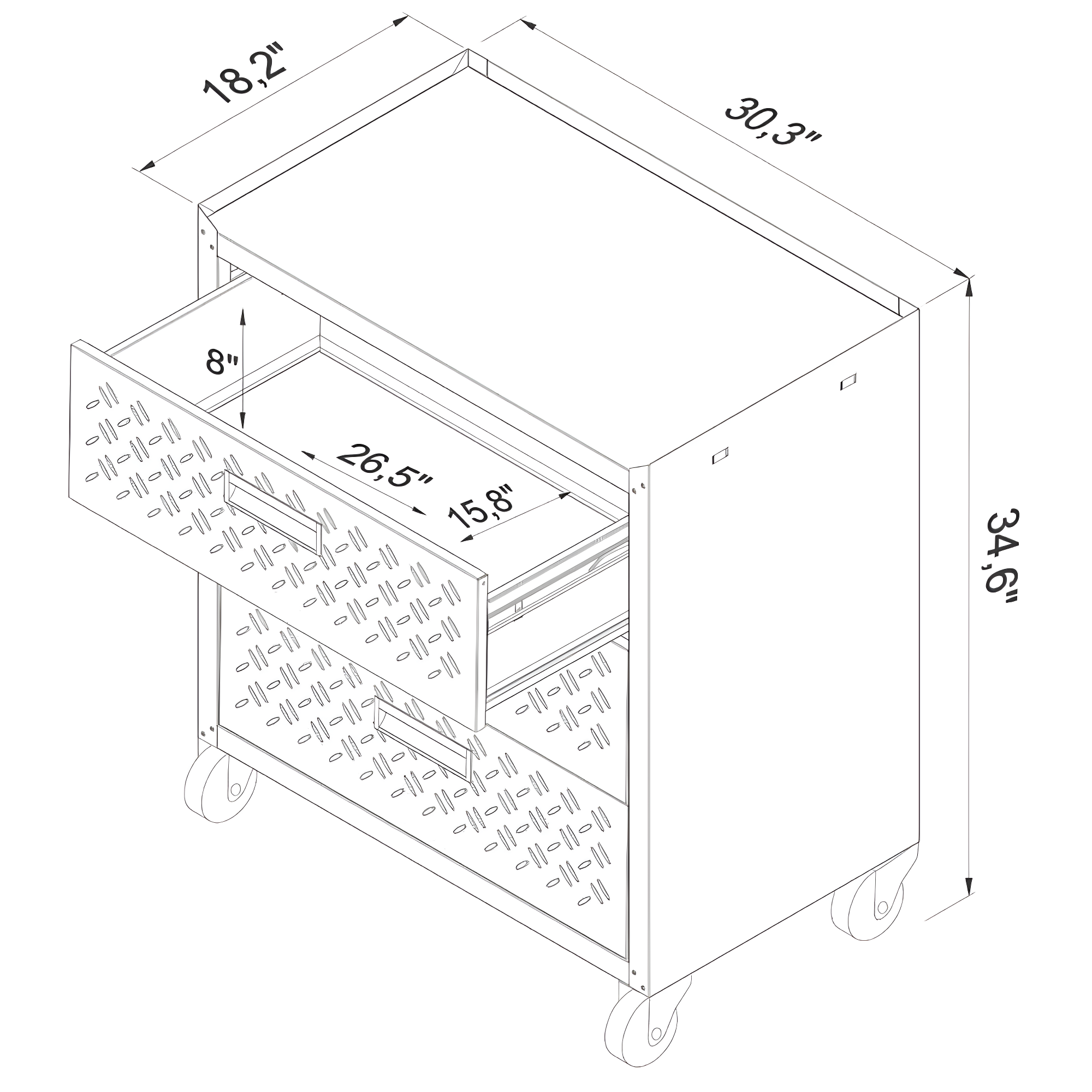 18,2"
30,3"
8"
26,5"
15,8"
34,6"