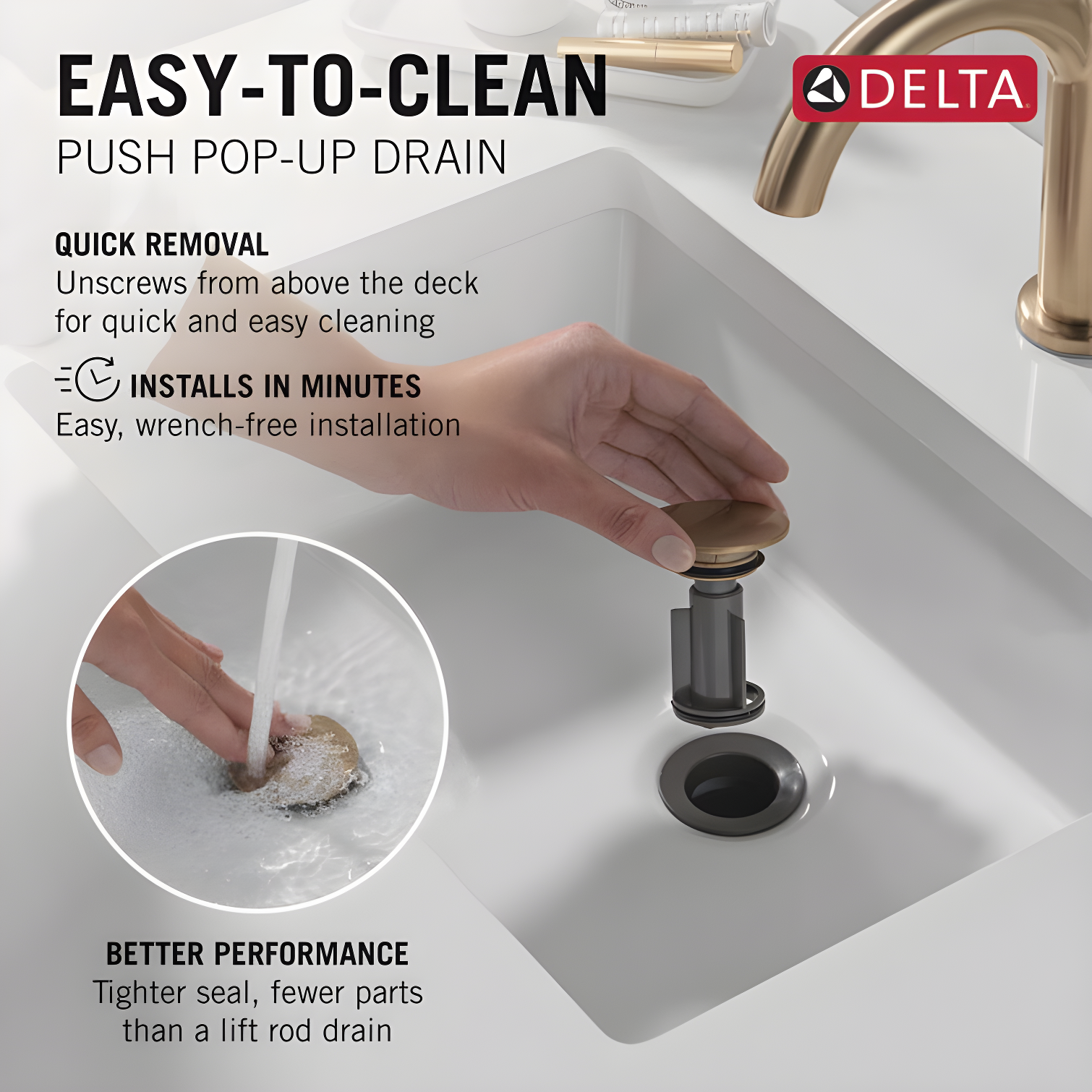 EASY-TO-CLEAN
PUSH POP-UP DRAIN

DELTA

QUICK REMOVAL
Unscrews from above the deck for quick and easy cleaning

INSTALLS IN MINUTES
Easy, wrench-free installation

BETTER PERFORMANCE
Tighter seal, fewer parts than a lift rod drain