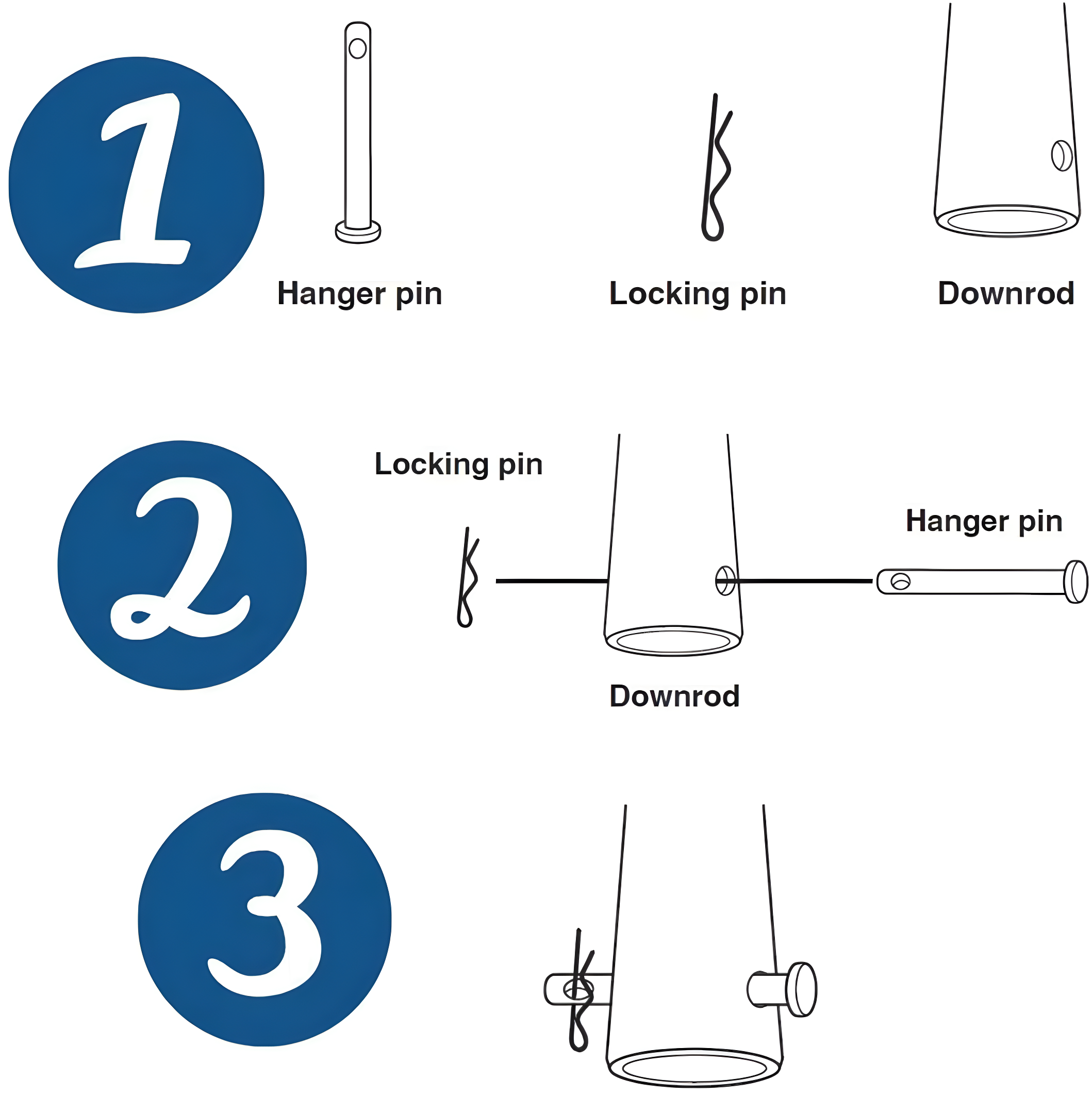 1

Hanger pin

Locking pin

Downrod

2

Locking pin

Hanger pin

Downrod

3