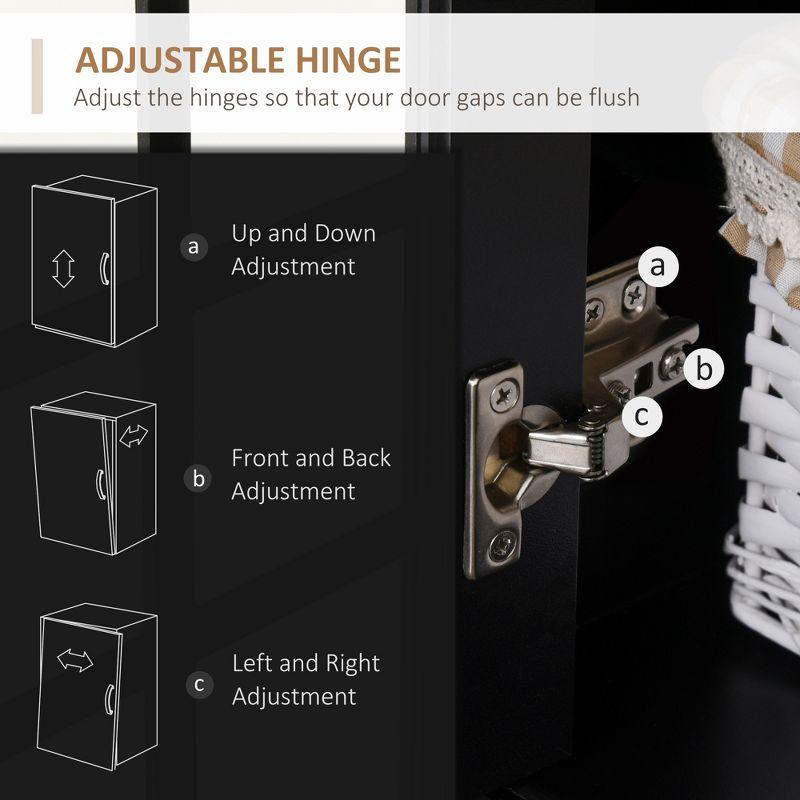 ADJUSTABLE HINGE
Adjust the hinges so that your door gaps can be flush

a Up and Down Adjustment

b Front and Back Adjustment

c Left and Right Adjustment

a
b
c