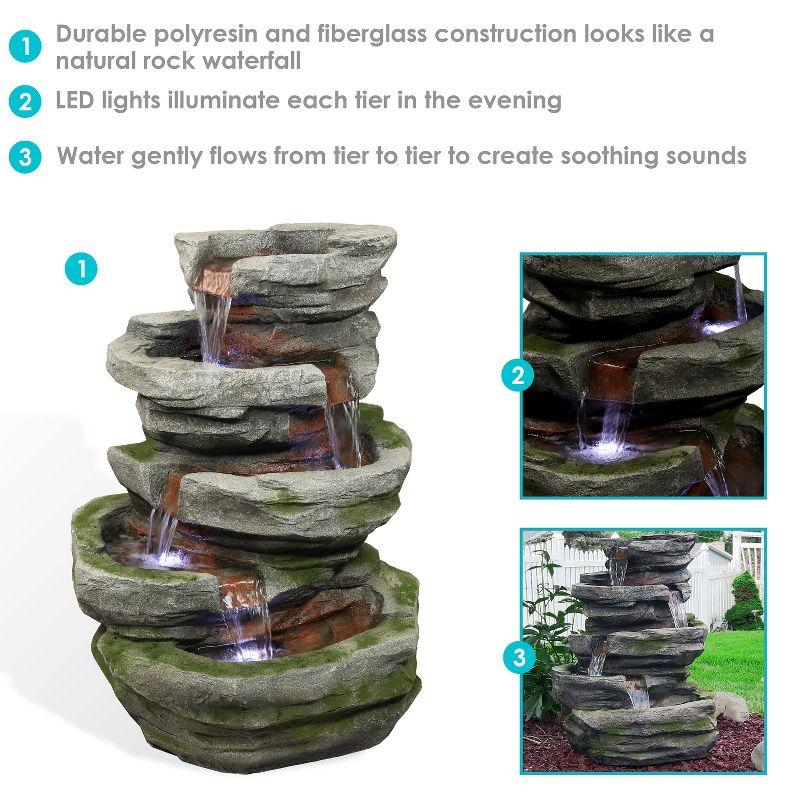 1 Durable polyresin and fiberglass construction looks like a natural rock waterfall

2 LED lights illuminate each tier in the evening

3 Water gently flows from tier to tier to create soothing sounds

1

2

3