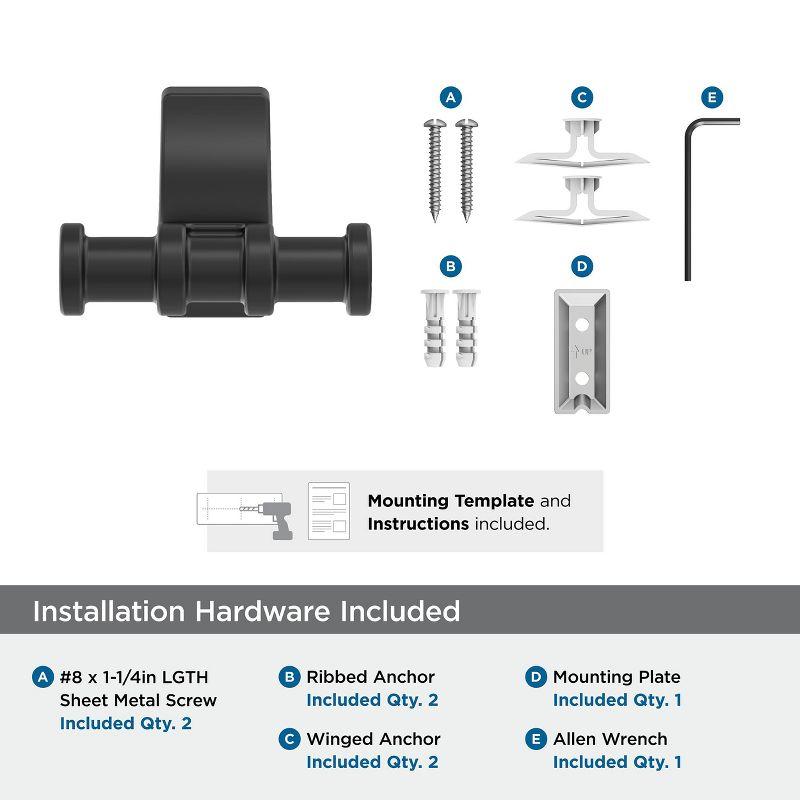 A

C

E

B

D

UP

Mounting Template and Instructions included.

Installation Hardware Included

A #8 x 1-1/4in LGTH Sheet Metal Screw Included Qty. 2

B Ribbed Anchor Included Qty. 2

C Winged Anchor Included Qty. 2

D Mounting Plate Included Qty. 1

E Allen Wrench Included Qty. 1