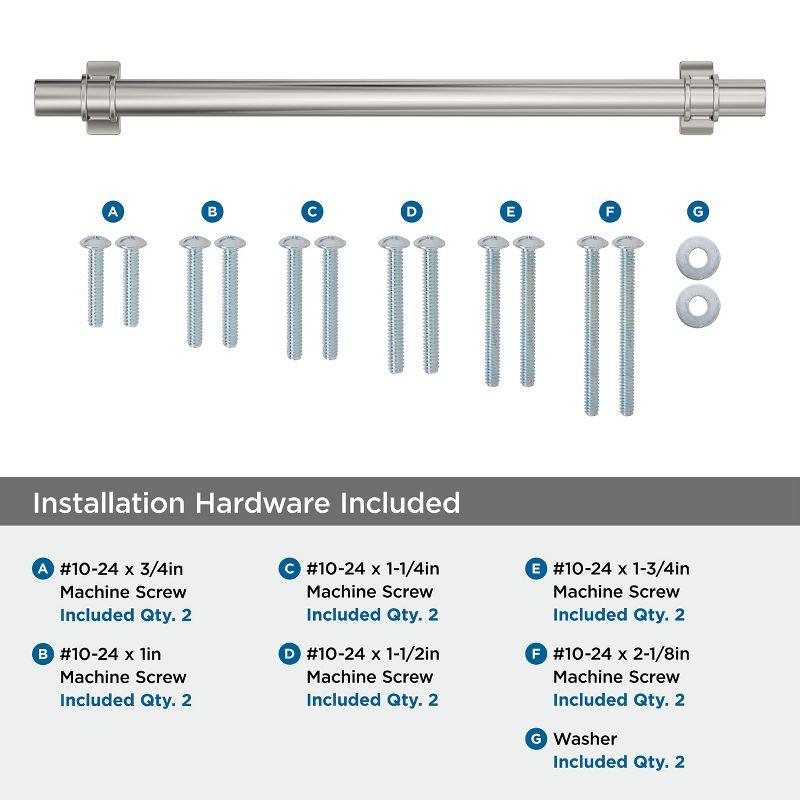 A B C D E F G

Installation Hardware Included

A #10-24 x 3/4in
Machine Screw
Included Qty. 2

B #10-24 x 1in
Machine Screw
Included Qty. 2

C #10-24 x 1-1/4in
Machine Screw
Included Qty. 2

D #10-24 x 1-1/2in
Machine Screw
Included Qty. 2

E #10-24 x 1-3/4in
Machine Screw
Included Qty. 2

F #10-24 x 2-1/8in
Machine Screw
Included Qty. 2

G Washer
Included Qty. 2