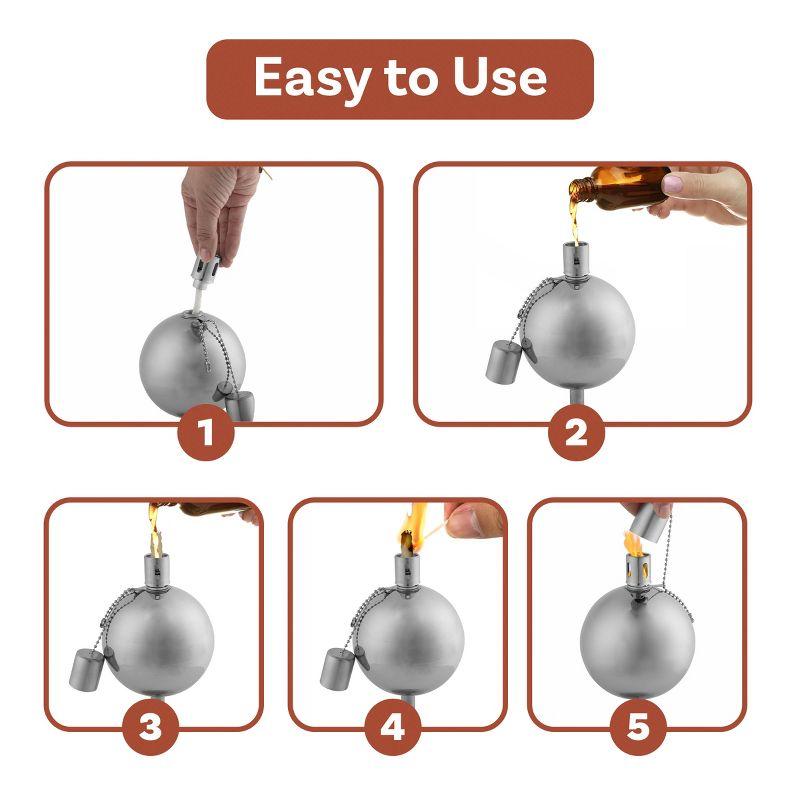 Easy to Use

1

2

3

4

5