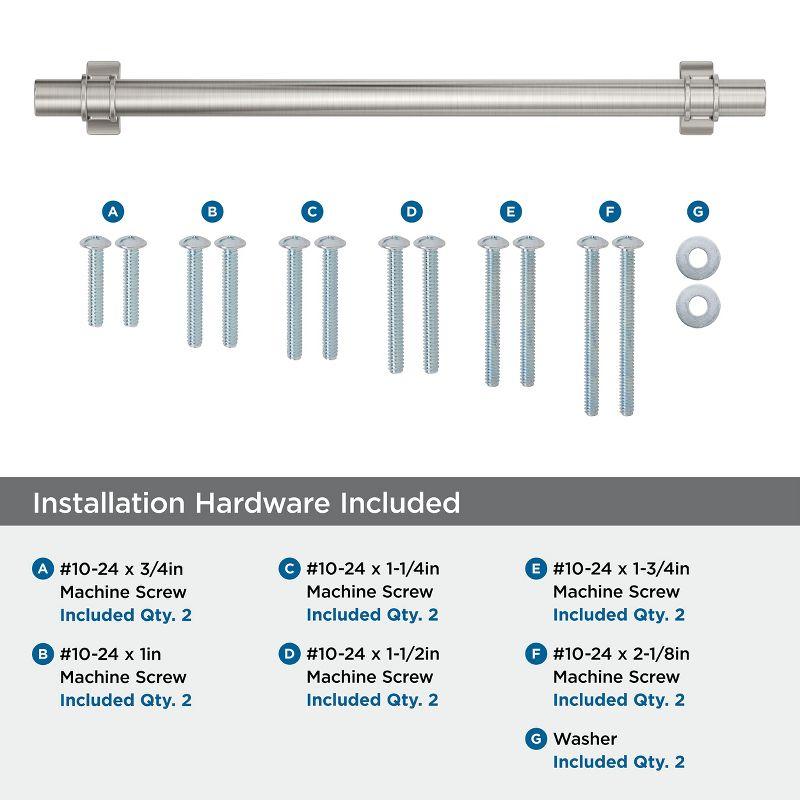 A B C D E F G

Installation Hardware Included

A #10-24 x 3/4in
Machine Screw
Included Qty. 2

B #10-24 x 1in
Machine Screw
Included Qty. 2

C #10-24 x 1-1/4in
Machine Screw
Included Qty. 2

D #10-24 x 1-1/2in
Machine Screw
Included Qty. 2

E #10-24 x 1-3/4in
Machine Screw
Included Qty. 2

F #10-24 x 2-1/8in
Machine Screw
Included Qty. 2

G Washer
Included Qty. 2