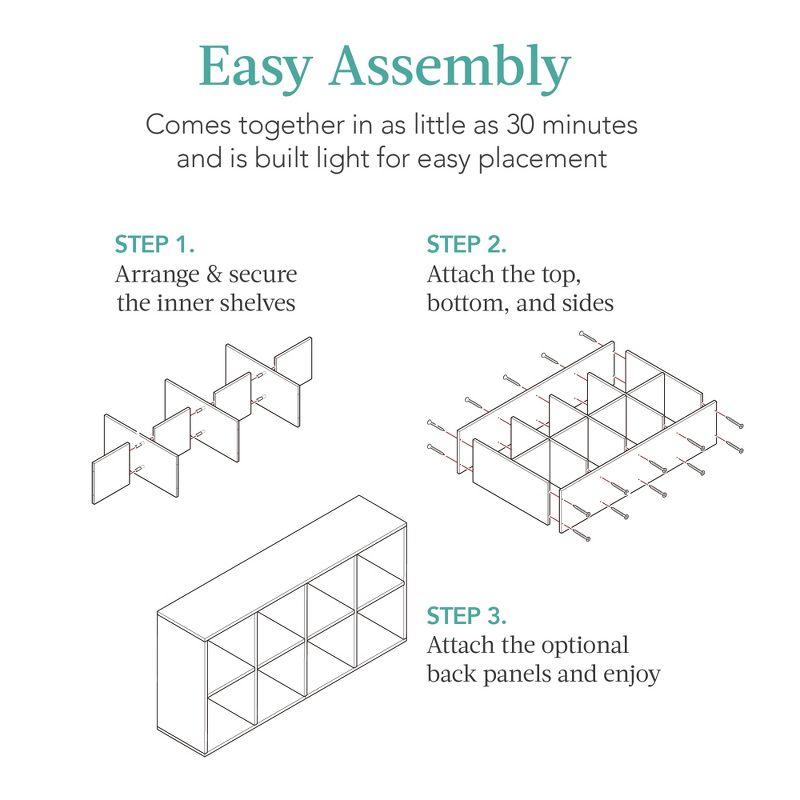 Easy Assembly

Comes together in as little as 30 minutes and is built light for easy placement

STEP 1.
Arrange & secure the inner shelves

STEP 2.
Attach the top, bottom, and sides

STEP 3.
Attach the optional back panels and enjoy