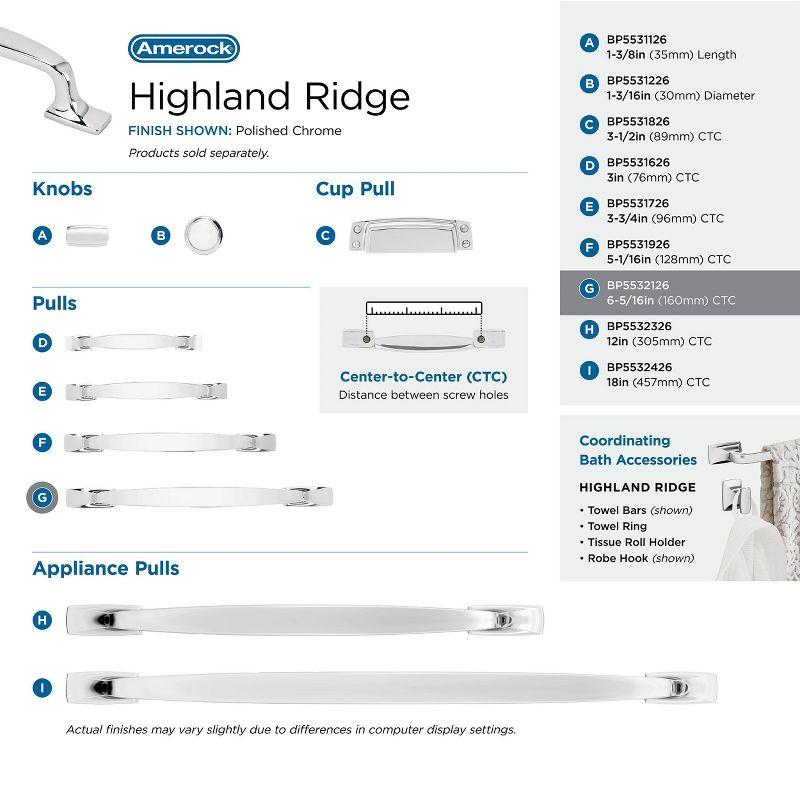 Amerock

Highland Ridge

FINISH SHOWN: Polished Chrome

Products sold separately.

Knobs

A

B

Cup Pull

C

Pulls

D

E

F

G

Center-to-Center (CTC)
Distance between screw holes

Appliance Pulls

H

I

Actual finishes may vary slightly due to differences in computer display settings.

A BP5531126
1-3/8in (35mm) Length

B BP5531226
1-3/16in (30mm) Diameter

C BP5531826
3-1/2in (89mm) CTC

D BP5531626
3in (76mm) CTC

E BP5531726
3-3/4in (96mm) CTC

F BP5531926
5-1/16in (128mm) CTC

G BP5532126
6-5/16in (160mm) CTC

H BP5532326
12in (305mm) CTC

I BP5532426
18in (457mm) CTC

Coordinating Bath Accessories

HIGHLAND RIDGE

• Towel Bars (shown)
• Towel Ring
• Tissue Roll Holder
• Robe Hook (shown)