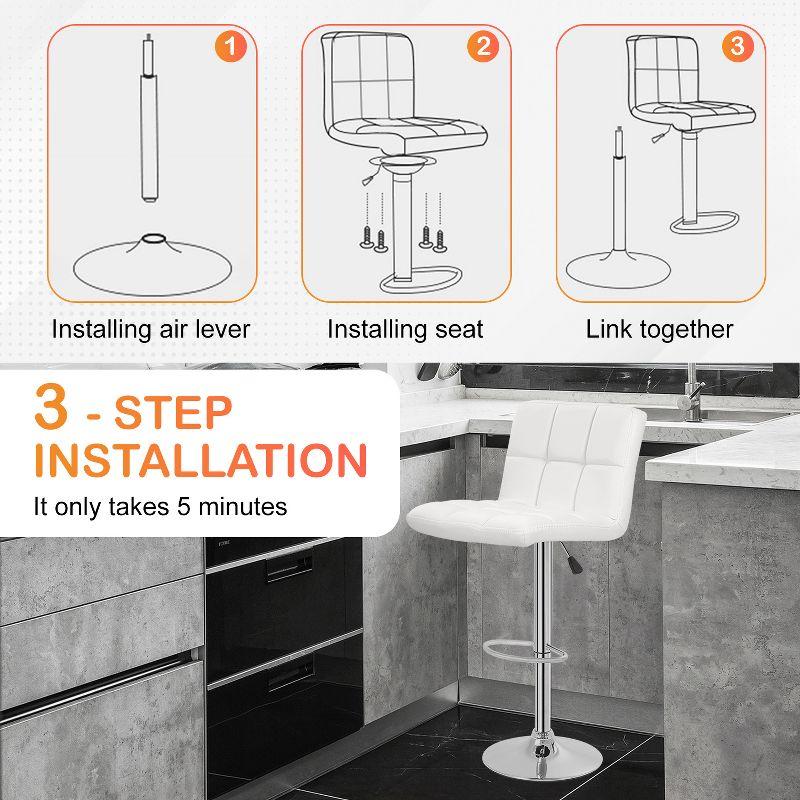 1

2

3

Installing air lever

Installing seat

Link together

3 - STEP INSTALLATION

It only takes 5 minutes