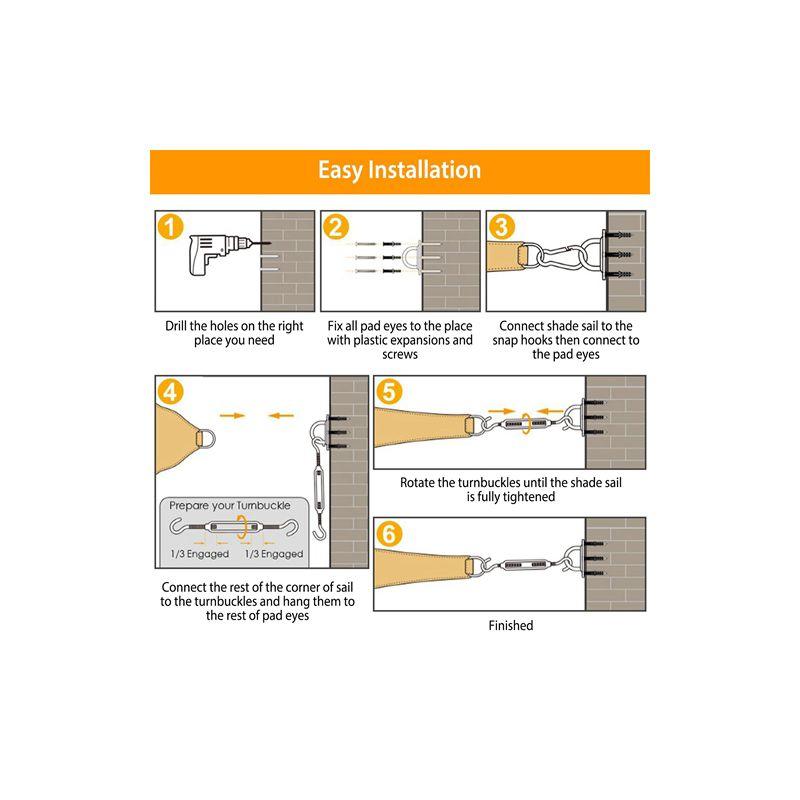 Easy Installation

1

Drill the holes on the right place you need

2

Fix all pad eyes to the place with plastic expansions and screws

3

Connect shade sail to the snap hooks then connect to the pad eyes

4

Prepare your Turnbuckle

1/3 Engaged 1/3 Engaged

Connect the rest of the corner of sail to the turnbuckles and hang them to the rest of pad eyes

5

Rotate the turnbuckles until the shade sail is fully tightened

6

Finished