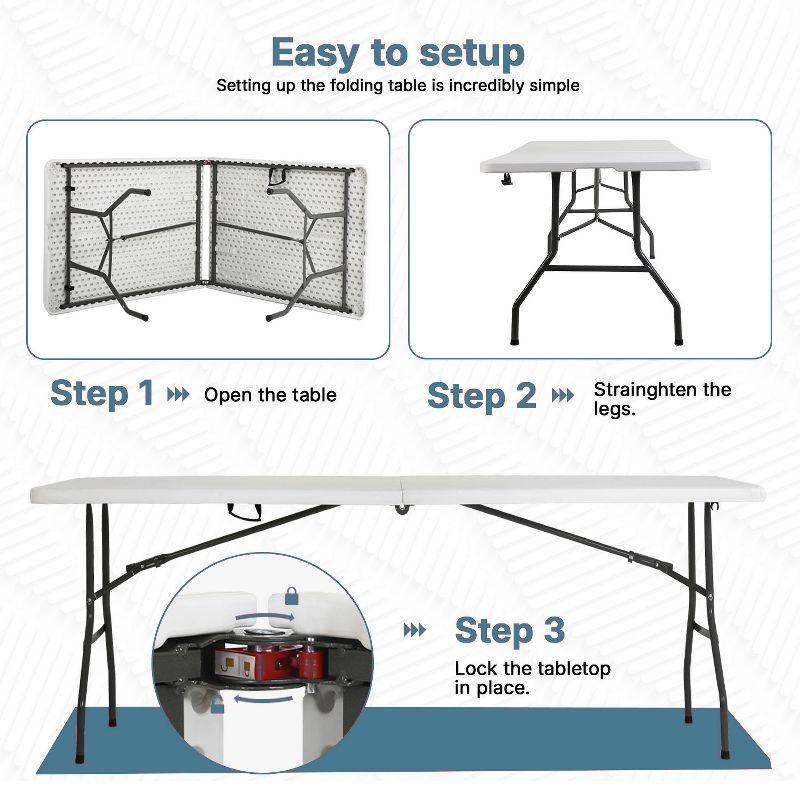 Easy to setup

Setting up the folding table is incredibly simple

Step 1 Open the table

Step 2 Straignhten the legs.

Step 3

Lock the tabletop in place.