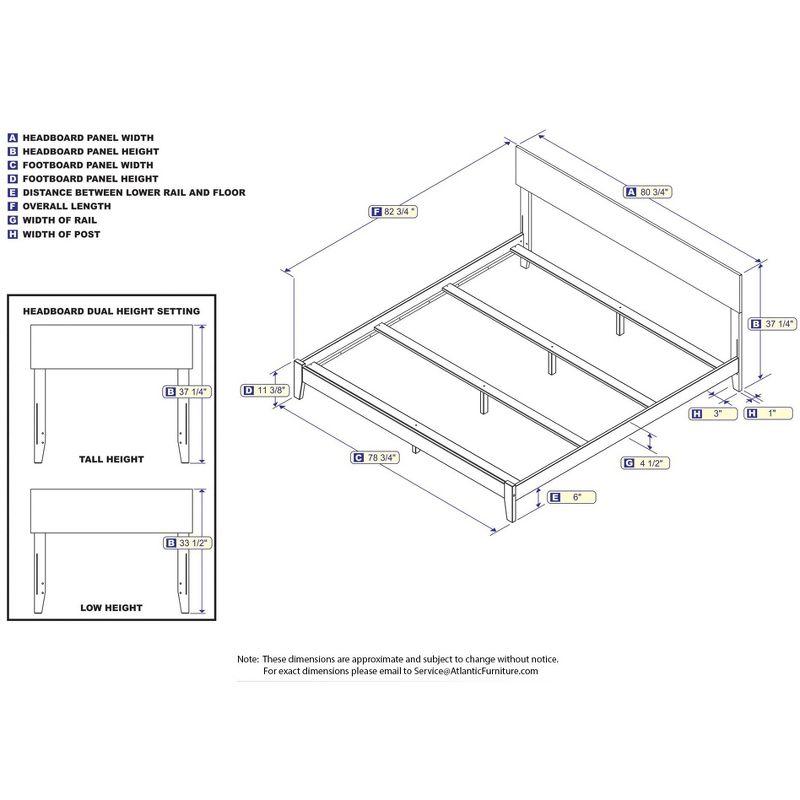 A HEADBOARD PANEL WIDTH
B HEADBOARD PANEL HEIGHT
C FOOTBOARD PANEL WIDTH
D FOOTBOARD PANEL HEIGHT
E DISTANCE BETWEEN LOWER RAIL AND FLOOR
F OVERALL LENGTH
G WIDTH OF RAIL
H WIDTH OF POST

HEADBOARD DUAL HEIGHT SETTING

B 37 1/4"

TALL HEIGHT

B 33 1/2"

LOW HEIGHT

F 82 3/4 "

A 80 3/4"

B 37 1/4"

D 11 3/8"

H 3"

H 1"

C 78 3/4"

G 4 1/2"

E 6"

Note: These dimensions are approximate and subject to change without notice.
For exact dimensions please email to Service@AtlanticFurniture.com