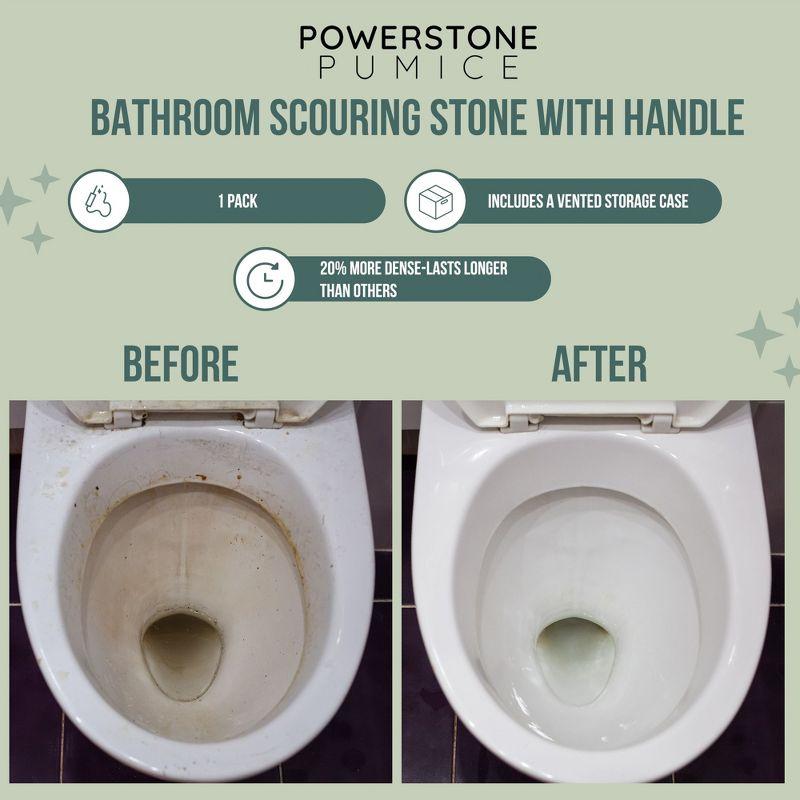 POWERSTONE
PUMICE

BATHROOM SCOURING STONE WITH HANDLE

1 PACK

INCLUDES A VENTED STORAGE CASE

20% MORE DENSE-LASTS LONGER THAN OTHERS

BEFORE

AFTER