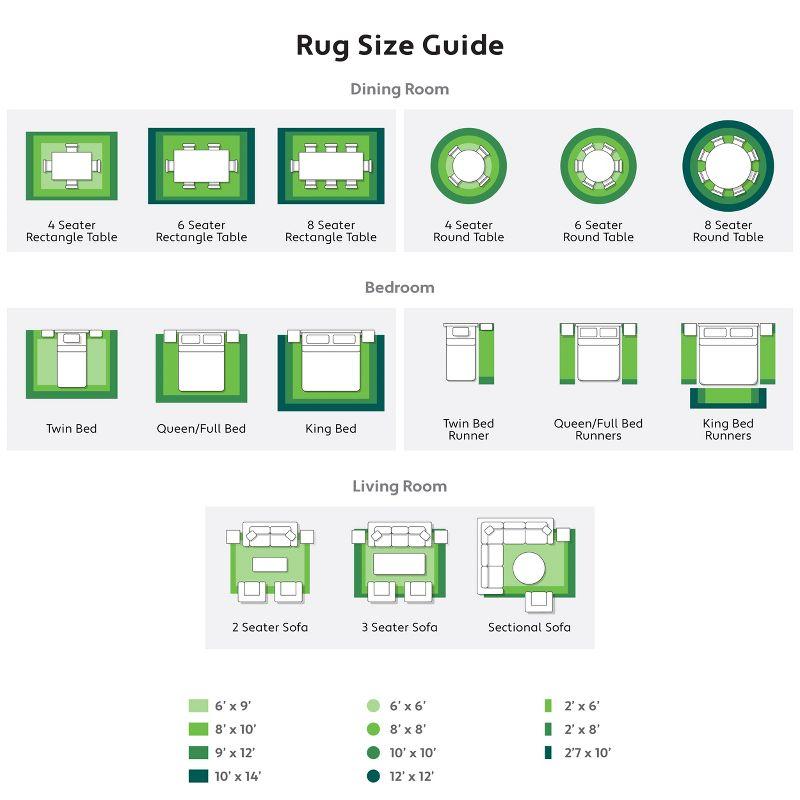 Rug Size Guide

Dining Room

4 Seater Rectangle Table

6 Seater Rectangle Table

8 Seater Rectangle Table

4 Seater Round Table

6 Seater Round Table

8 Seater Round Table

Bedroom

Twin Bed

Queen/Full Bed

King Bed

Twin Bed Runner

Queen/Full Bed Runners

King Bed Runners

Living Room

2 Seater Sofa

3 Seater Sofa

Sectional Sofa

6' x 9'
8' x 10'
9' x 12'
10' x 14'

6' x 6'
8' x 8'
10' x 10'
12' x 12'

2' x 6'
2' x 8'
2'7 x 10'