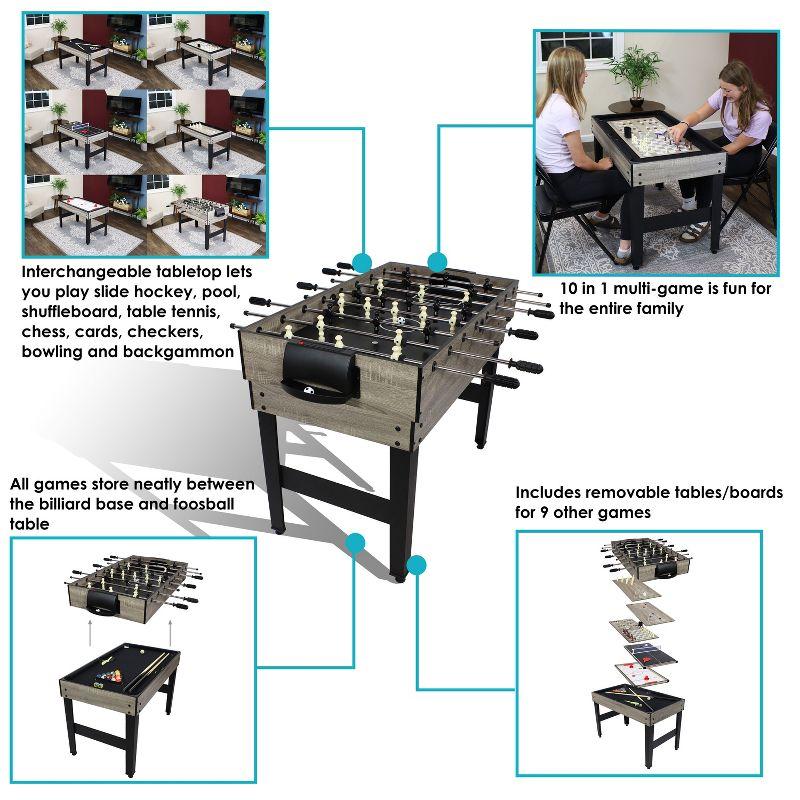 Interchangeable tabletop lets you play slide hockey, pool, shuffleboard, table tennis, chess, cards, checkers, bowling and backgammon

10 in 1 multi-game is fun for the entire family

All games store neatly between the billiard base and foosball table

Includes removable tables/boards for 9 other games