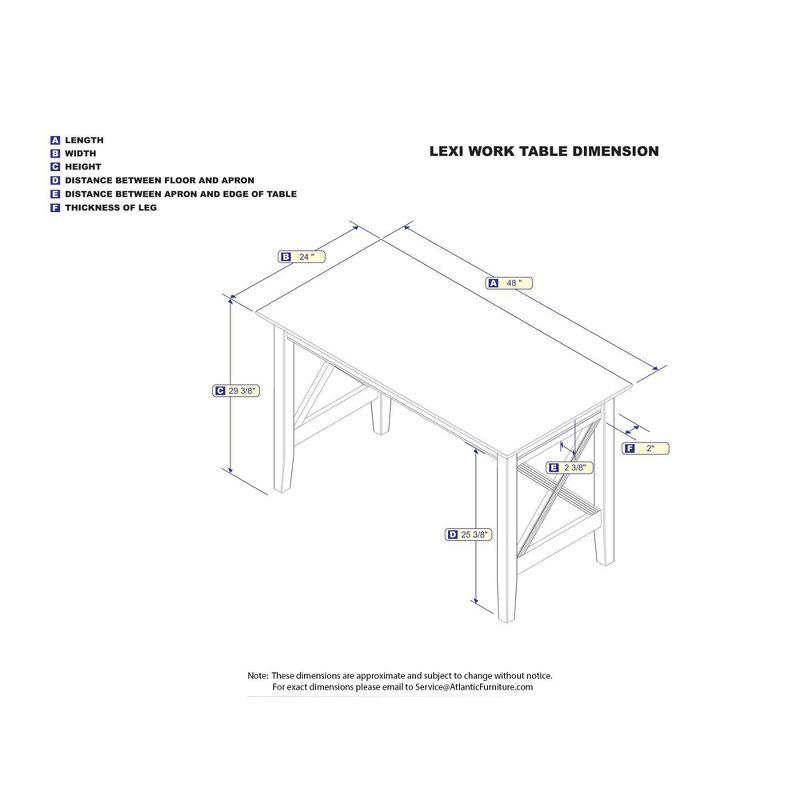 A LENGTH
B WIDTH
C HEIGHT
D DISTANCE BETWEEN FLOOR AND APRON
E DISTANCE BETWEEN APRON AND EDGE OF TABLE
F THICKNESS OF LEG

LEXI WORK TABLE DIMENSION

B 24 "

A 48 "

C 29 3/8"

F 2"

E 2 3/8"

D 25 3/8"

Note: These dimensions are approximate and subject to change without notice.
For exact dimensions please email to Service@AtlanticFurniture.com