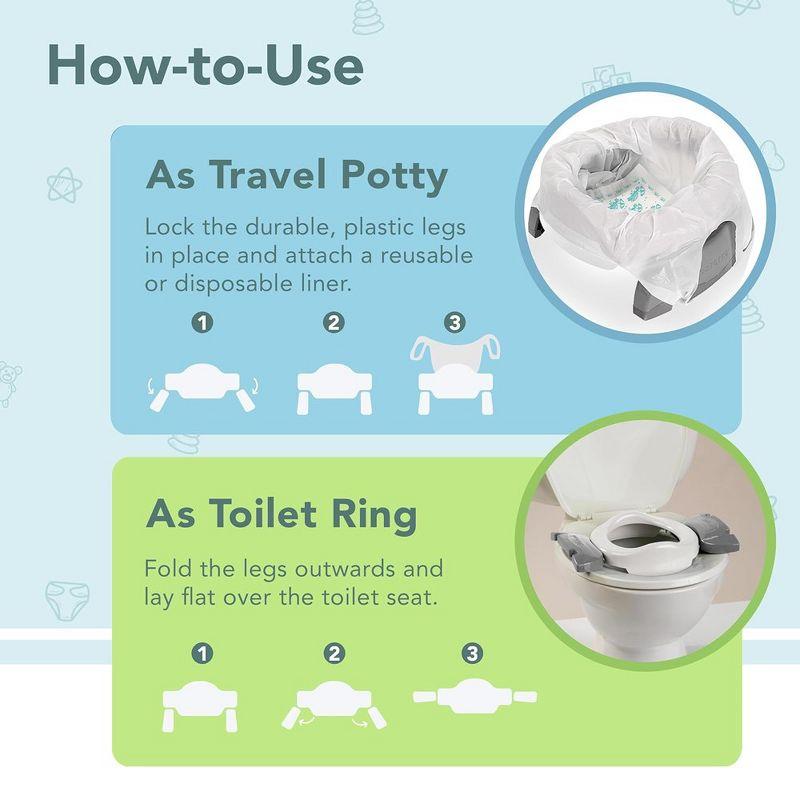 How-to-Use

As Travel Potty

Lock the durable, plastic legs in place and attach a reusable or disposable liner.

1 2 3

As Toilet Ring

Fold the legs outwards and lay flat over the toilet seat.

1 2 3