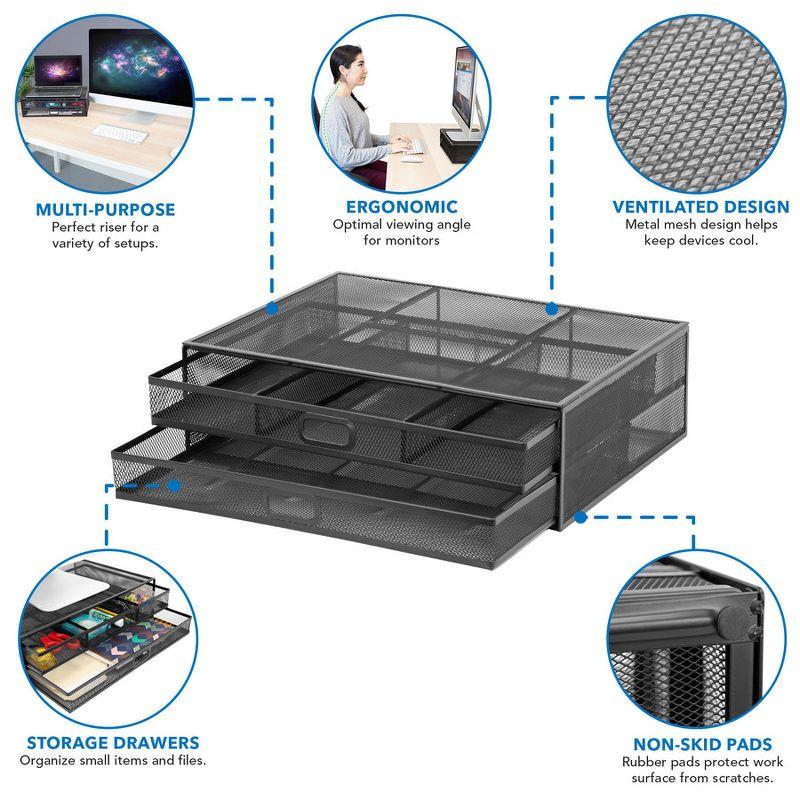 MULTI-PURPOSE
Perfect riser for a variety of setups.

ERGONOMIC
Optimal viewing angle for monitors

VENTILATED DESIGN
Metal mesh design helps keep devices cool.

STORAGE DRAWERS
Organize small items and files.

NON-SKID PADS
Rubber pads protect work surface from scratches.