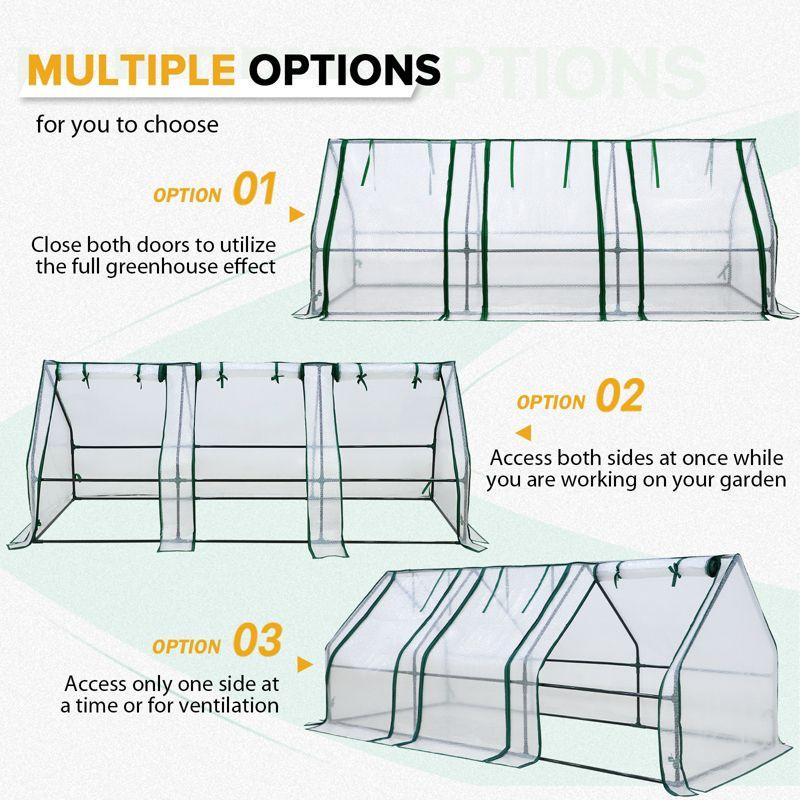 MULTIPLE OPTIONS

for you to choose

OPTION 01

Close both doors to utilize the full greenhouse effect

OPTION 02

Access both sides at once while you are working on your garden

OPTION 03

Access only one side at a time or for ventilation