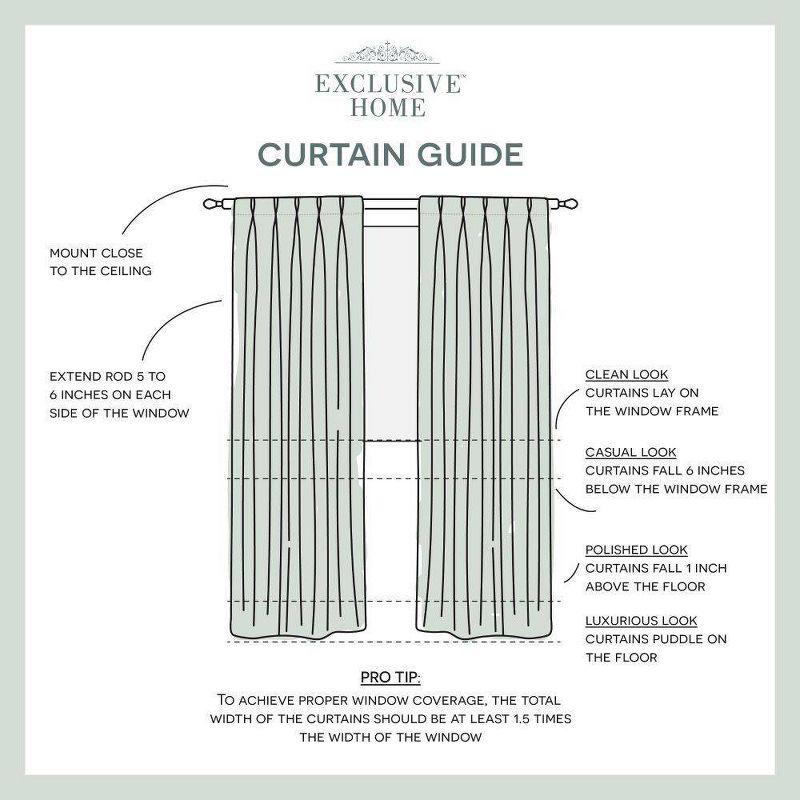 EXCLUSIVE™
HOME

CURTAIN GUIDE

MOUNT CLOSE TO THE CEILING

EXTEND ROD 5 TO 6 INCHES ON EACH SIDE OF THE WINDOW

CLEAN LOOK
CURTAINS LAY ON THE WINDOW FRAME

CASUAL LOOK
CURTAINS FALL 6 INCHES BELOW THE WINDOW FRAME

POLISHED LOOK
CURTAINS FALL 1 INCH ABOVE THE FLOOR

LUXURIOUS LOOK
CURTAINS PUDDLE ON THE FLOOR

PRO TIP:
TO ACHIEVE PROPER WINDOW COVERAGE, THE TOTAL WIDTH OF THE CURTAINS SHOULD BE AT LEAST 1.5 TIMES THE WIDTH OF THE WINDOW