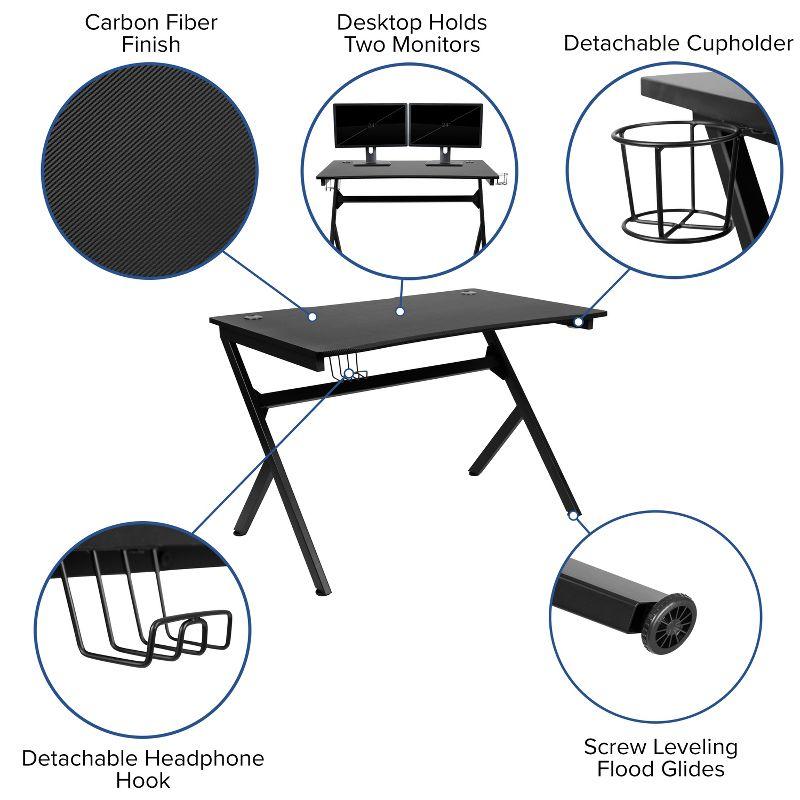 Carbon Fiber Finish

Desktop Holds Two Monitors

Detachable Cupholder

Detachable Headphone Hook

Screw Leveling Flood Glides