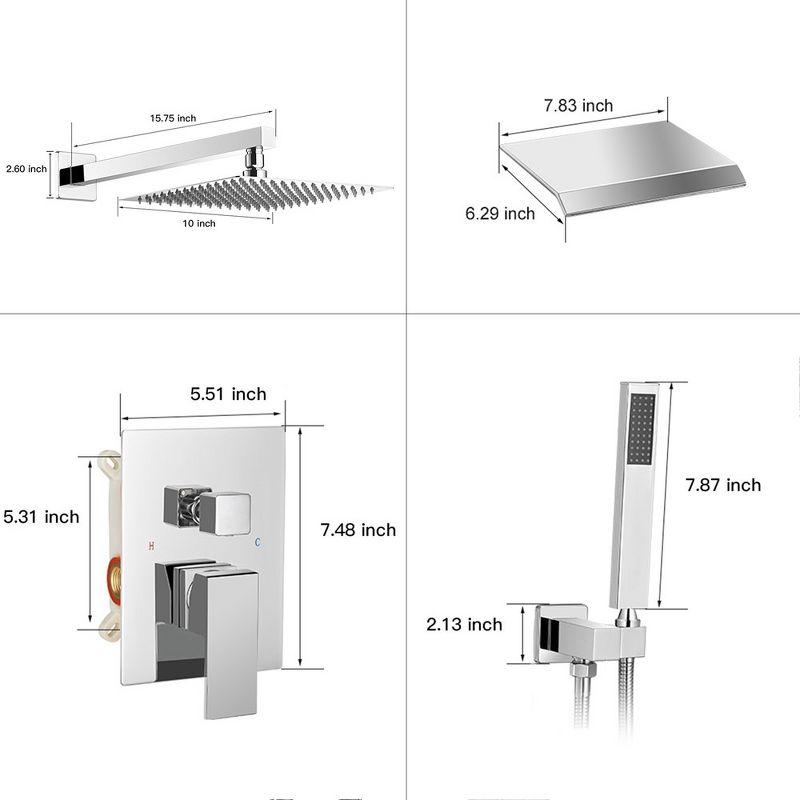 15.75 inch
2.60 inch
10 inch

7.83 inch
6.29 inch

5.51 inch
5.31 inch
H
C
7.48 inch

7.87 inch
2.13 inch