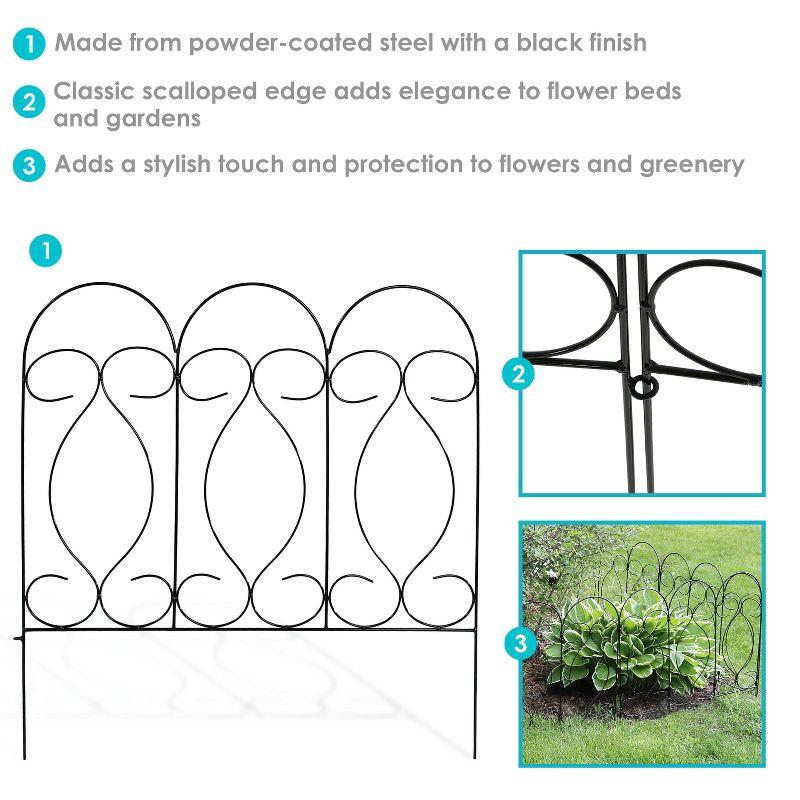 1 Made from powder-coated steel with a black finish

2 Classic scalloped edge adds elegance to flower beds and gardens

3 Adds a stylish touch and protection to flowers and greenery

1

2

3