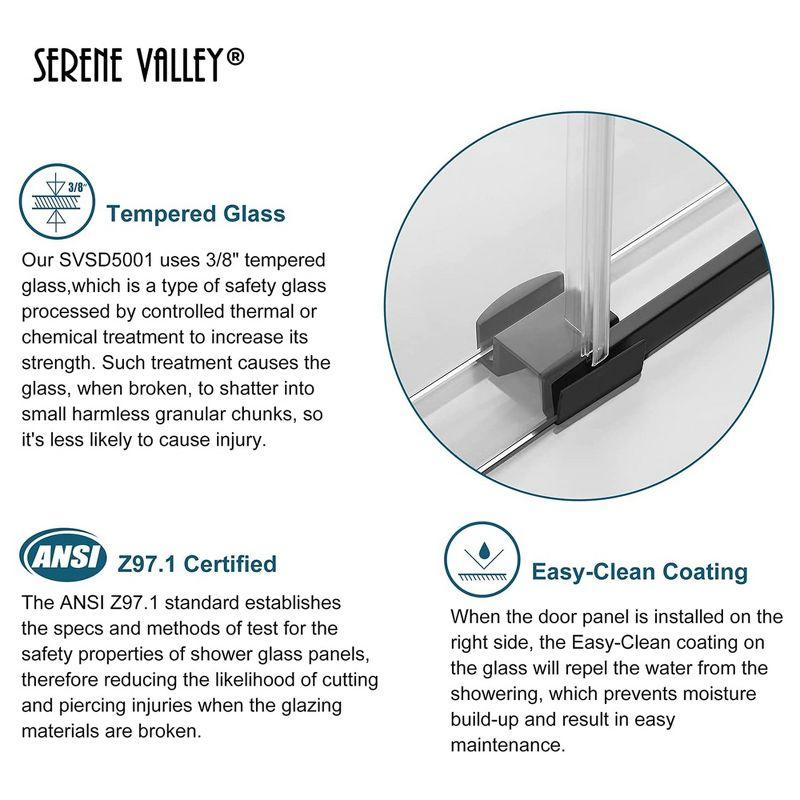 SERENE VALLEY®

3/8"

Tempered Glass

Our SVSD5001 uses 3/8" tempered glass,which is a type of safety glass processed by controlled thermal or chemical treatment to increase its strength. Such treatment causes the glass, when broken, to shatter into small harmless granular chunks, so it's less likely to cause injury.

ANSI

Z97.1 Certified

The ANSI Z97.1 standard establishes the specs and methods of test for the safety properties of shower glass panels, therefore reducing the likelihood of cutting and piercing injuries when the glazing materials are broken.

Easy-Clean Coating

When the door panel is installed on the right side, the Easy-Clean coating on the glass will repel the water from the showering, which prevents moisture build-up and result in easy maintenance.