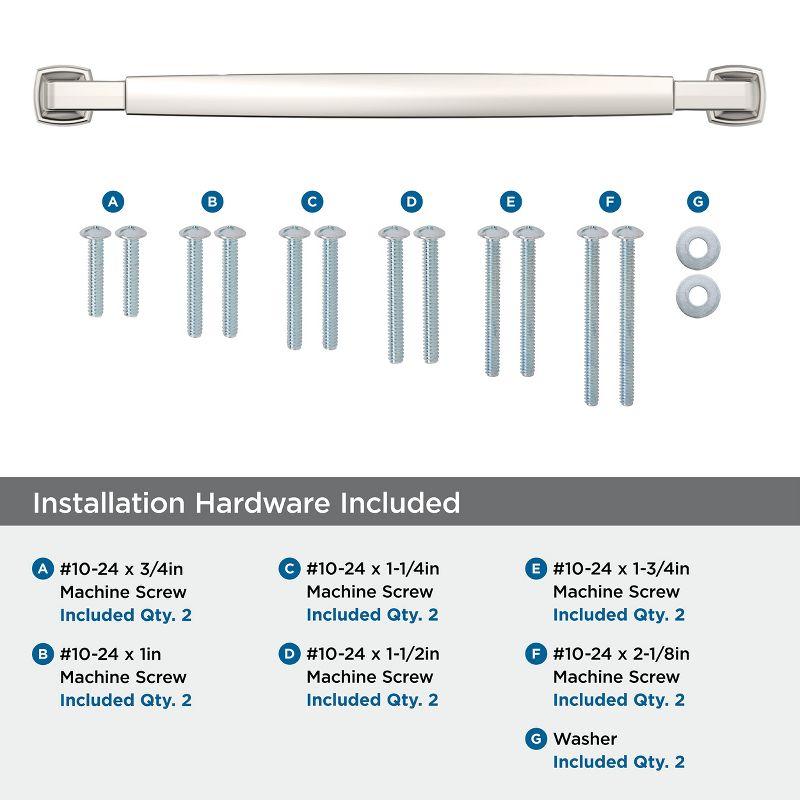 A B C D E F G

Installation Hardware Included

A #10-24 x 3/4in Machine Screw Included Qty. 2

B #10-24 x 1in Machine Screw Included Qty. 2

C #10-24 x 1-1/4in Machine Screw Included Qty. 2

D #10-24 x 1-1/2in Machine Screw Included Qty. 2

E #10-24 x 1-3/4in Machine Screw Included Qty. 2

F #10-24 x 2-1/8in Machine Screw Included Qty. 2

G Washer Included Qty. 2