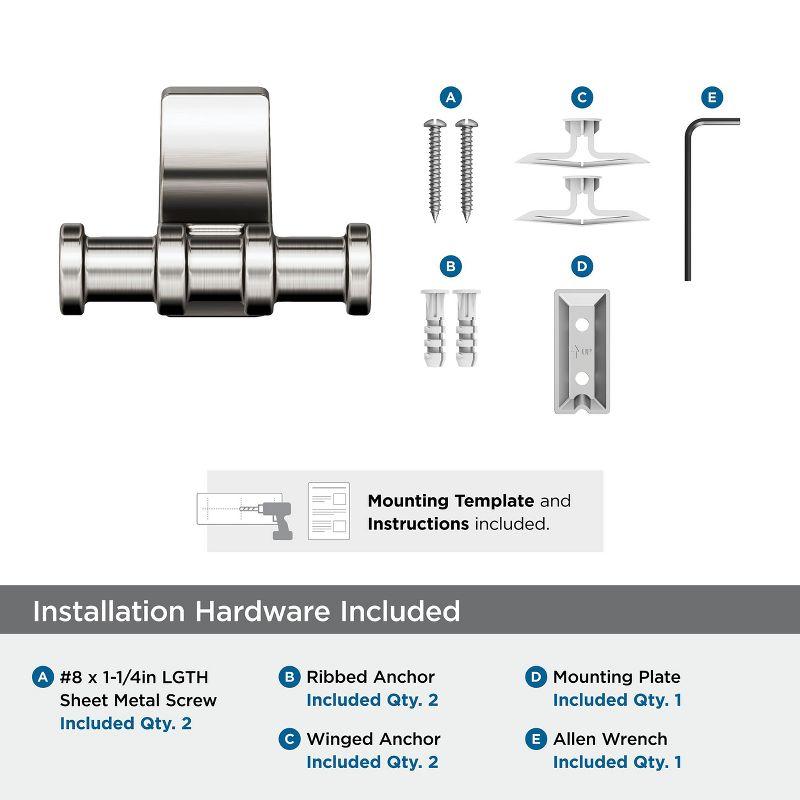 A

C

E

B

D

UP

Mounting Template and Instructions included.

Installation Hardware Included

A #8 x 1-1/4in LGTH Sheet Metal Screw
Included Qty. 2

B Ribbed Anchor
Included Qty. 2

C Winged Anchor
Included Qty. 2

D Mounting Plate
Included Qty. 1

E Allen Wrench
Included Qty. 1