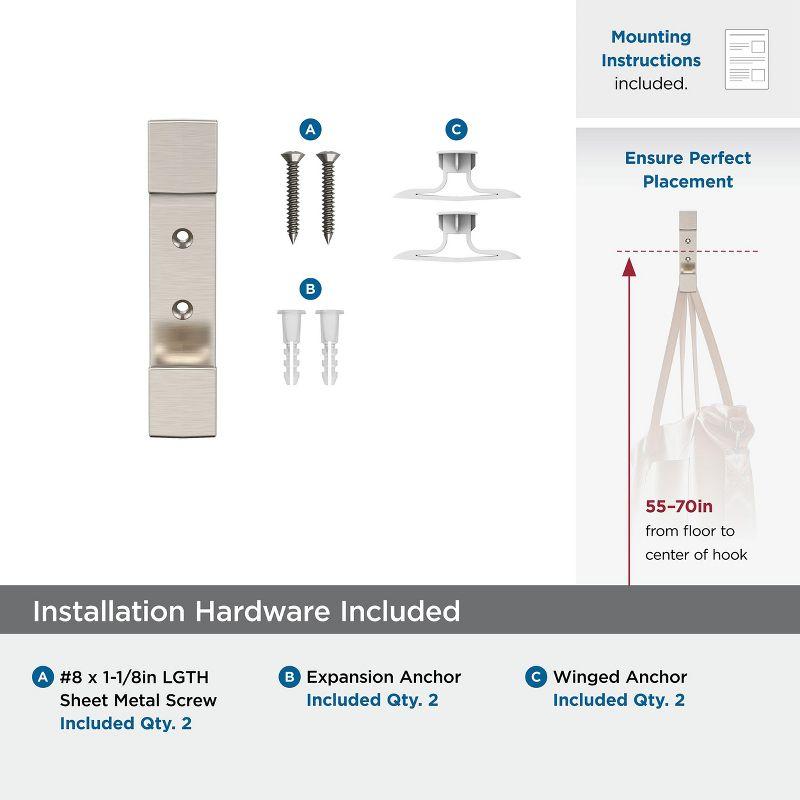 Mounting Instructions included.

A

C

B

Ensure Perfect Placement

55–70in from floor to center of hook

Installation Hardware Included

A #8 x 1-1/8in LGTH Sheet Metal Screw Included Qty. 2

B Expansion Anchor Included Qty. 2

C Winged Anchor Included Qty. 2