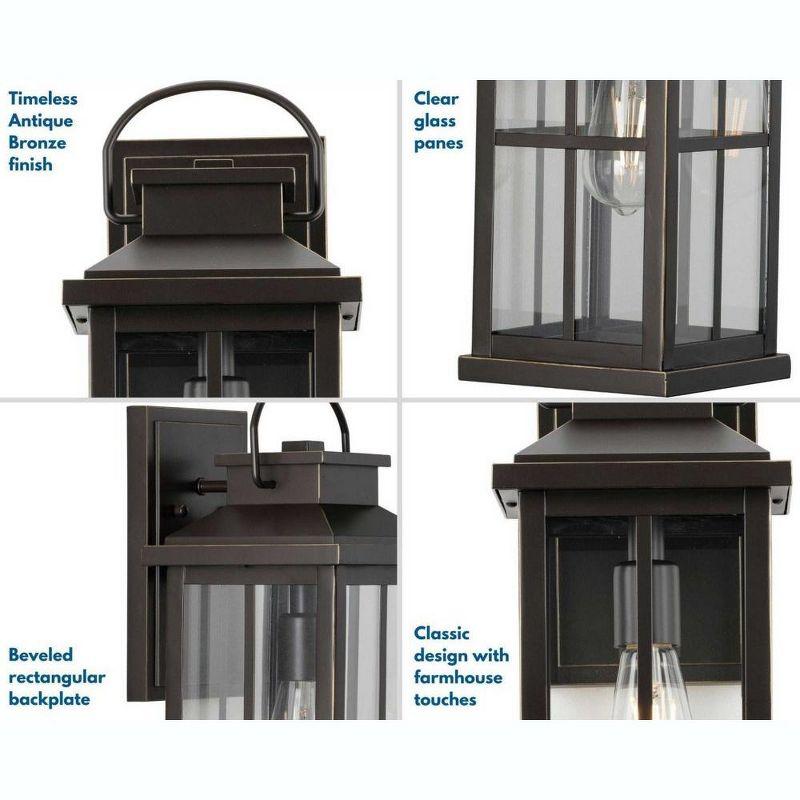 Timeless Antique Bronze finish

Clear glass panes

Beveled rectangular backplate

Classic design with farmhouse touches