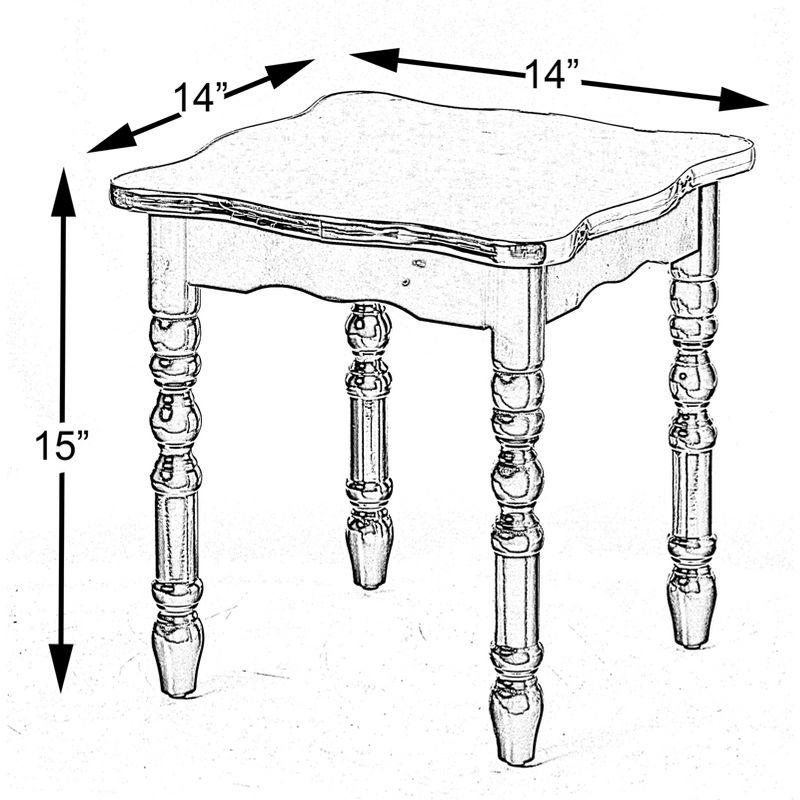 14”
14”
15”