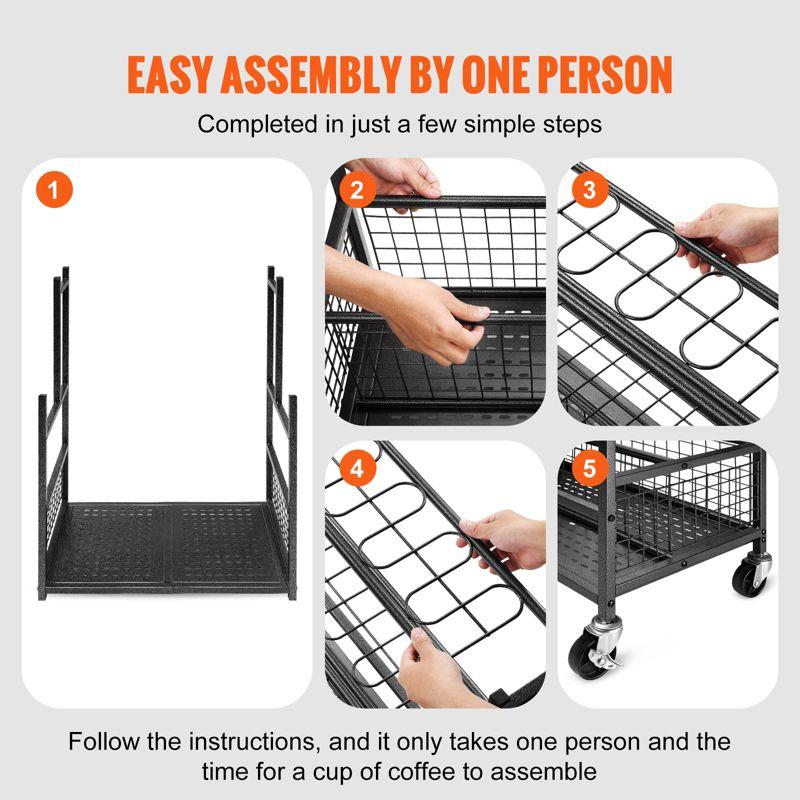 EASY ASSEMBLY BY ONE PERSON

Completed in just a few simple steps

1

2

3

4

5

Follow the instructions, and it only takes one person and the time for a cup of coffee to assemble