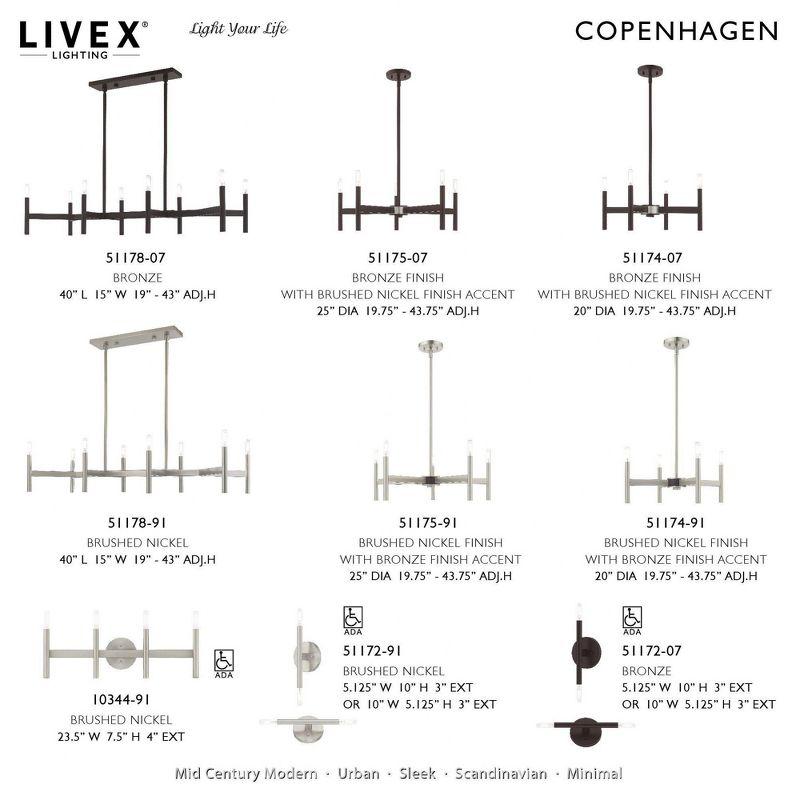 LIVEX® LIGHTING

Light Your Life

COPENHAGEN

51178-07
BRONZE
40" L 15" W 19" - 43" ADJ.H

51175-07
BRONZE FINISH
WITH BRUSHED NICKEL FINISH ACCENT
25" DIA 19.75" - 43.75" ADJ.H

51174-07
BRONZE FINISH
WITH BRUSHED NICKEL FINISH ACCENT
20" DIA 19.75" - 43.75" ADJ.H

51178-91
BRUSHED NICKEL
40" L 15" W 19" - 43" ADJ.H

51175-91
BRUSHED NICKEL FINISH
WITH BRONZE FINISH ACCENT
25" DIA 19.75" - 43.75" ADJ.H

51174-91
BRUSHED NICKEL FINISH
WITH BRONZE FINISH ACCENT
20" DIA 19.75" - 43.75" ADJ.H

ADA

10344-91
BRUSHED NICKEL
23.5" W 7.5" H 4" EXT

ADA

51172-91
BRUSHED NICKEL
5.125" W 10" H 3" EXT
OR 10" W 5.125" H 3" EXT

ADA

51172-07
BRONZE
5.125" W 10" H 3" EXT
OR 10" W 5.125" H 3" EXT

Mid Century Modern · Urban · Sleek · Scandinavian · Minimal