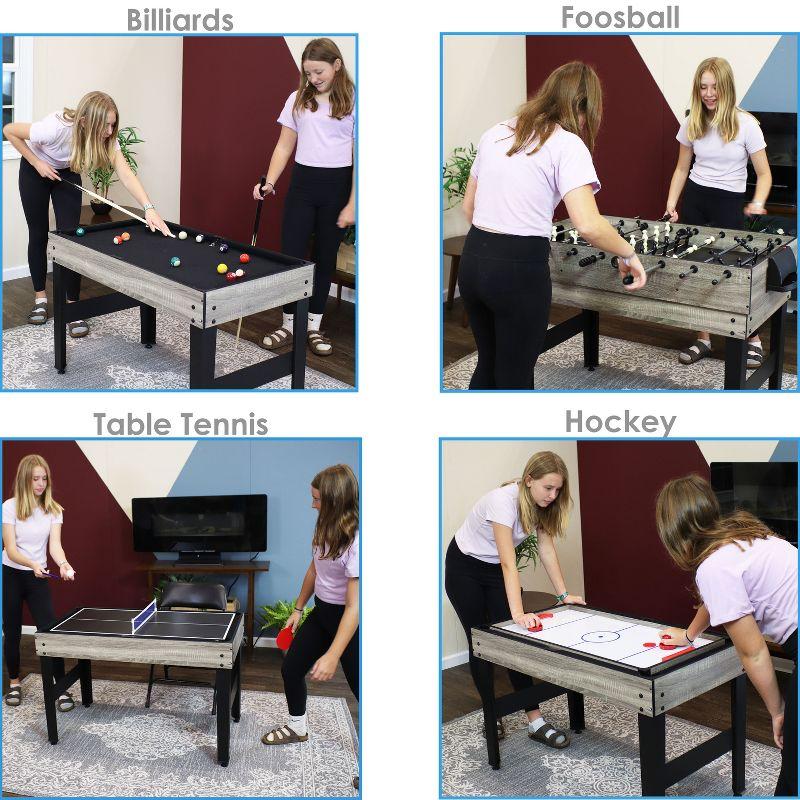 Billiards

Foosball

Table Tennis

Hockey