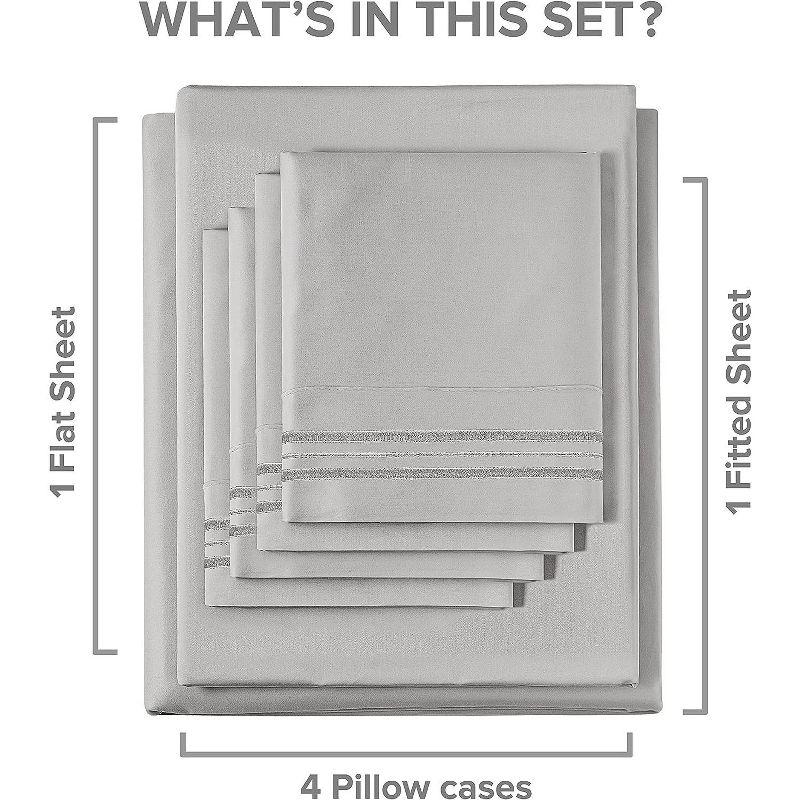 WHAT'S IN THIS SET?

1 Flat Sheet

1 Fitted Sheet

4 Pillow cases