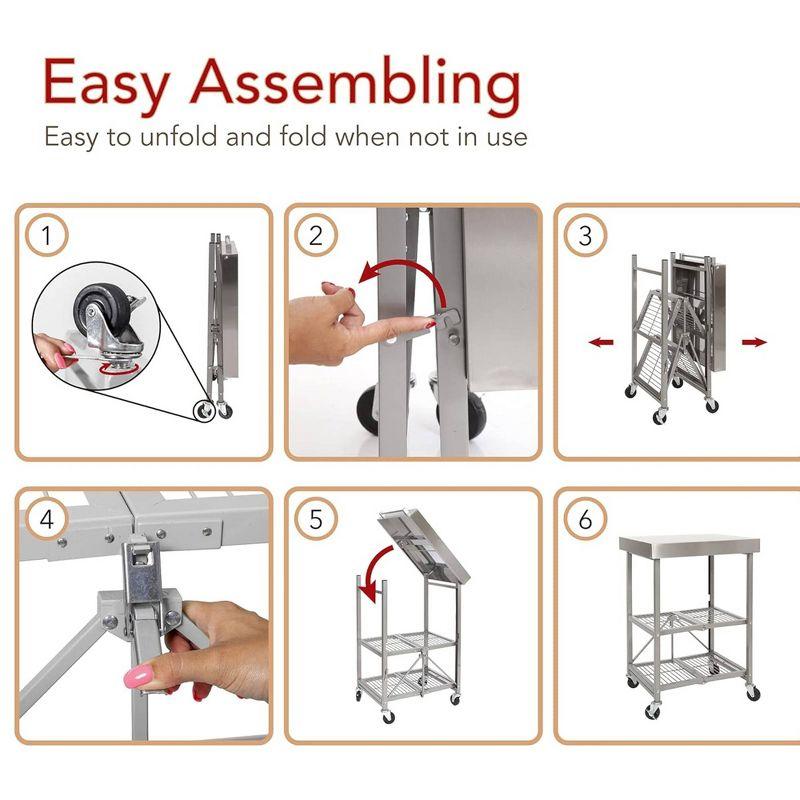 Easy Assembling
Easy to unfold and fold when not in use

1

2

3

4

5

6