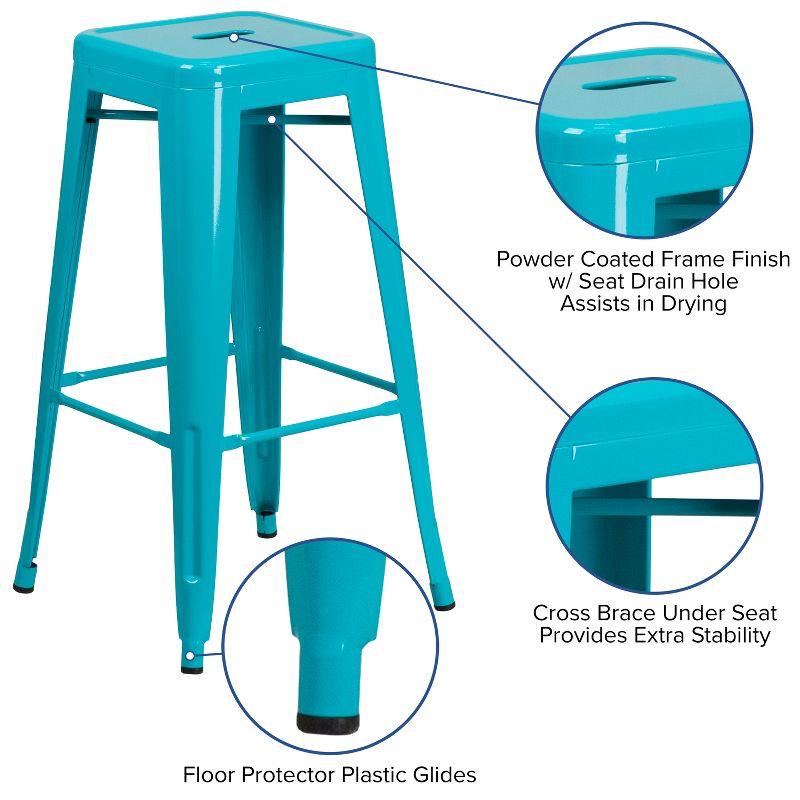 Powder Coated Frame Finish w/ Seat Drain Hole Assists in Drying

Cross Brace Under Seat Provides Extra Stability

Floor Protector Plastic Glides