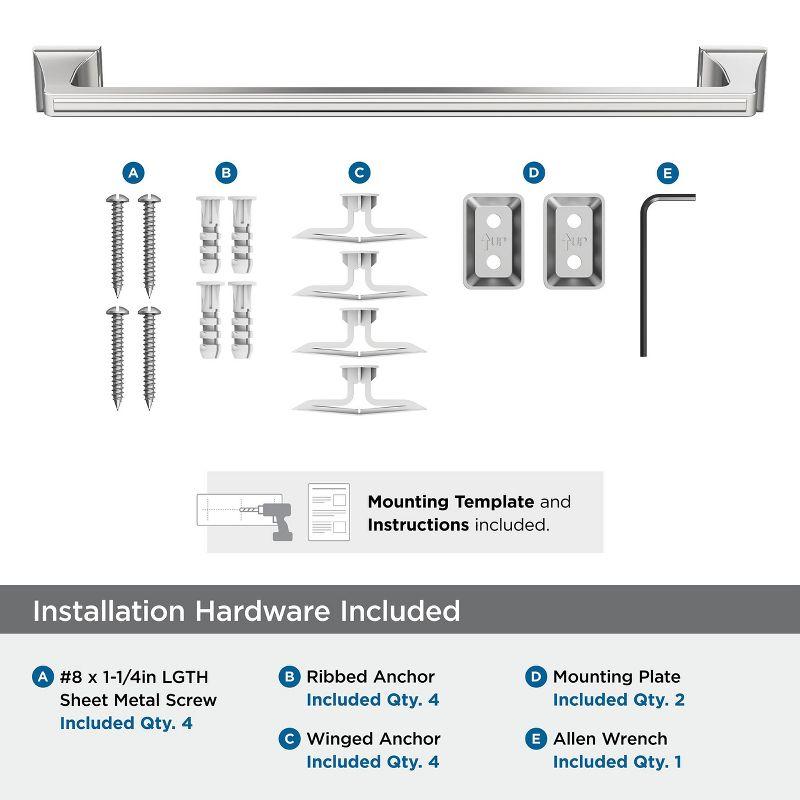 A B C D E

UP UP

Mounting Template and Instructions included.

Installation Hardware Included

A #8 x 1-1/4in LGTH Sheet Metal Screw
Included Qty. 4

B Ribbed Anchor
Included Qty. 4

C Winged Anchor
Included Qty. 4

D Mounting Plate
Included Qty. 2

E Allen Wrench
Included Qty. 1